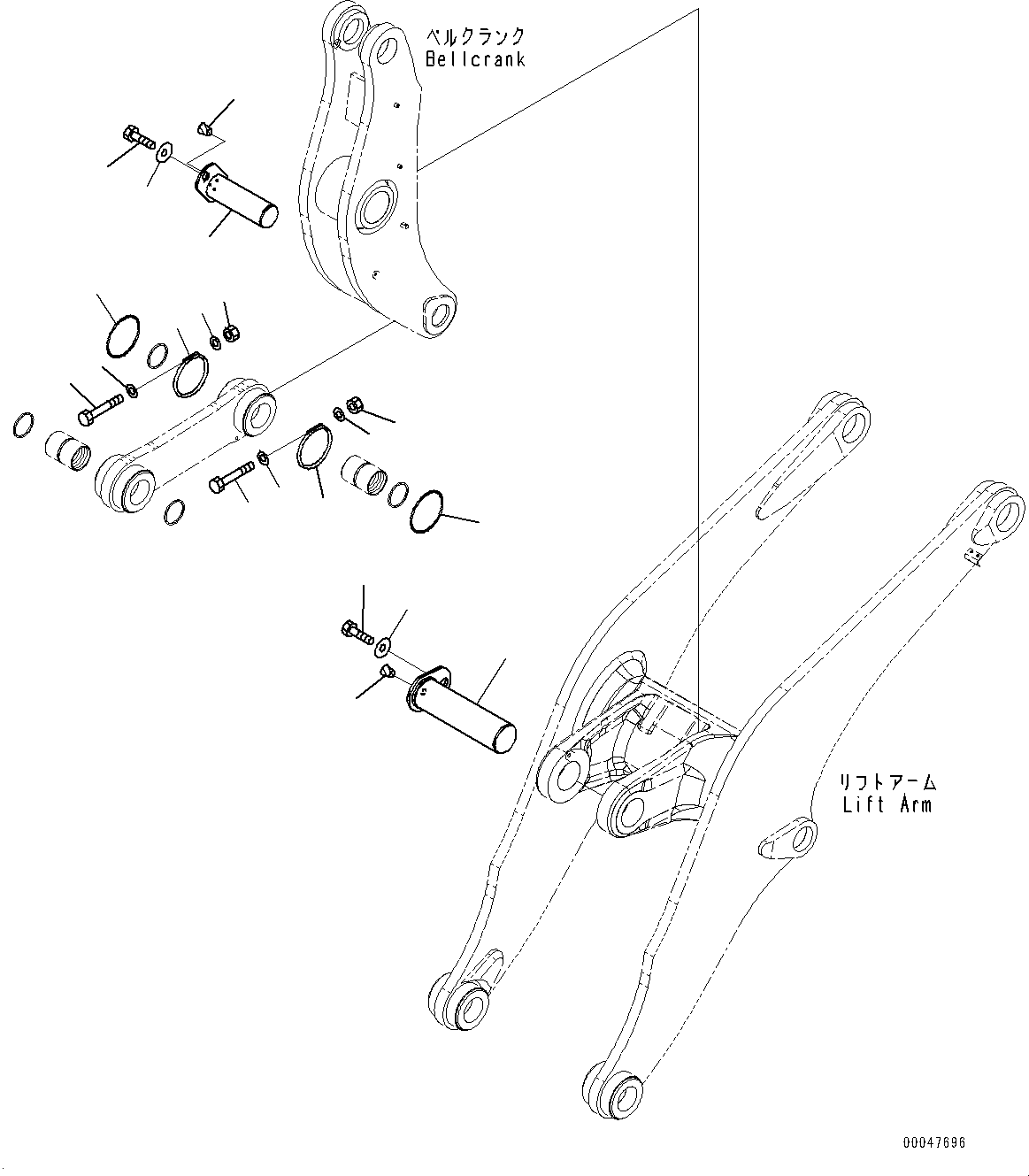 ベルクランク
Bellcrank

リフトアーム
Lift Arm

00047696