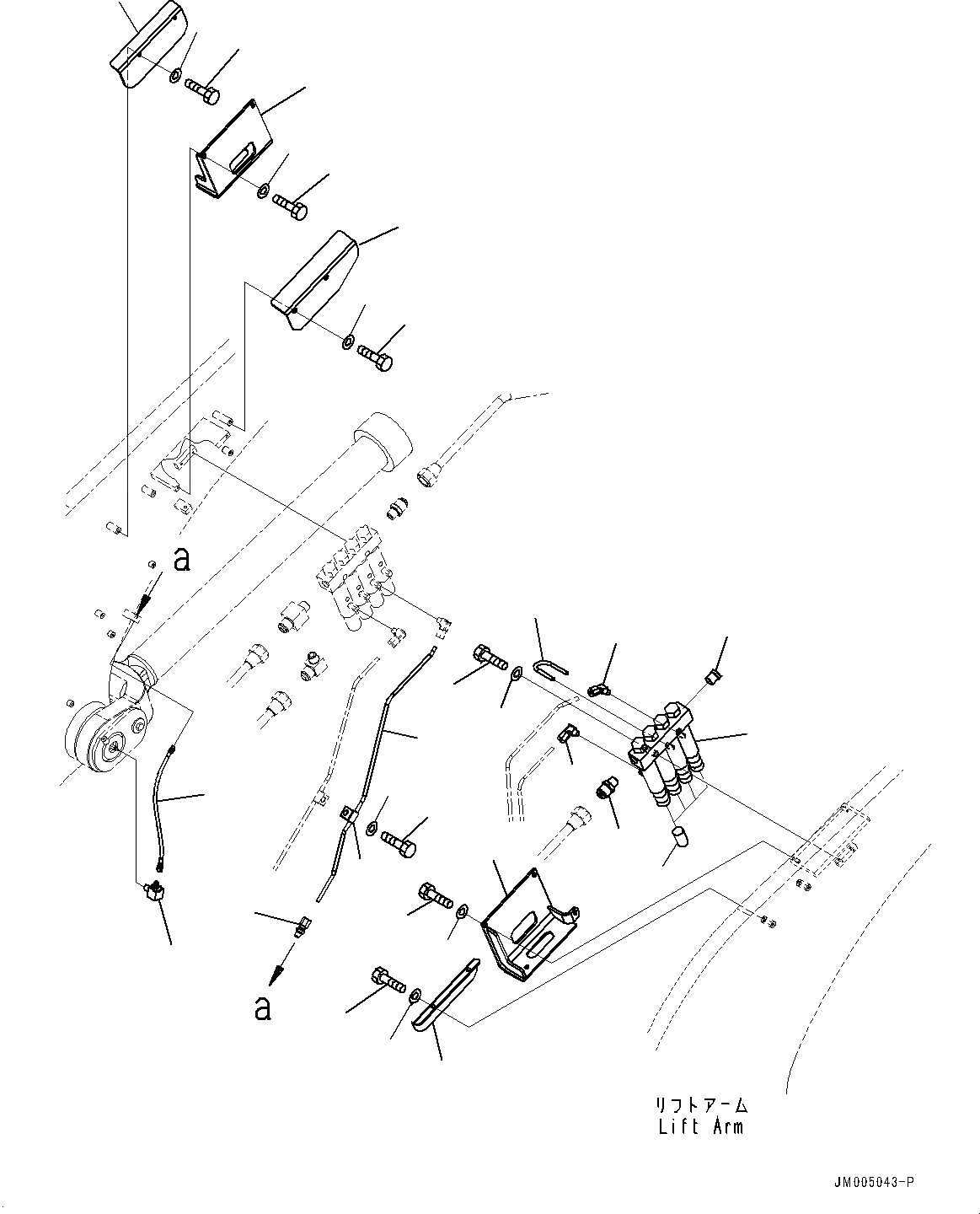 a

a

リフトアーム
Lift Arm

JM005043-P