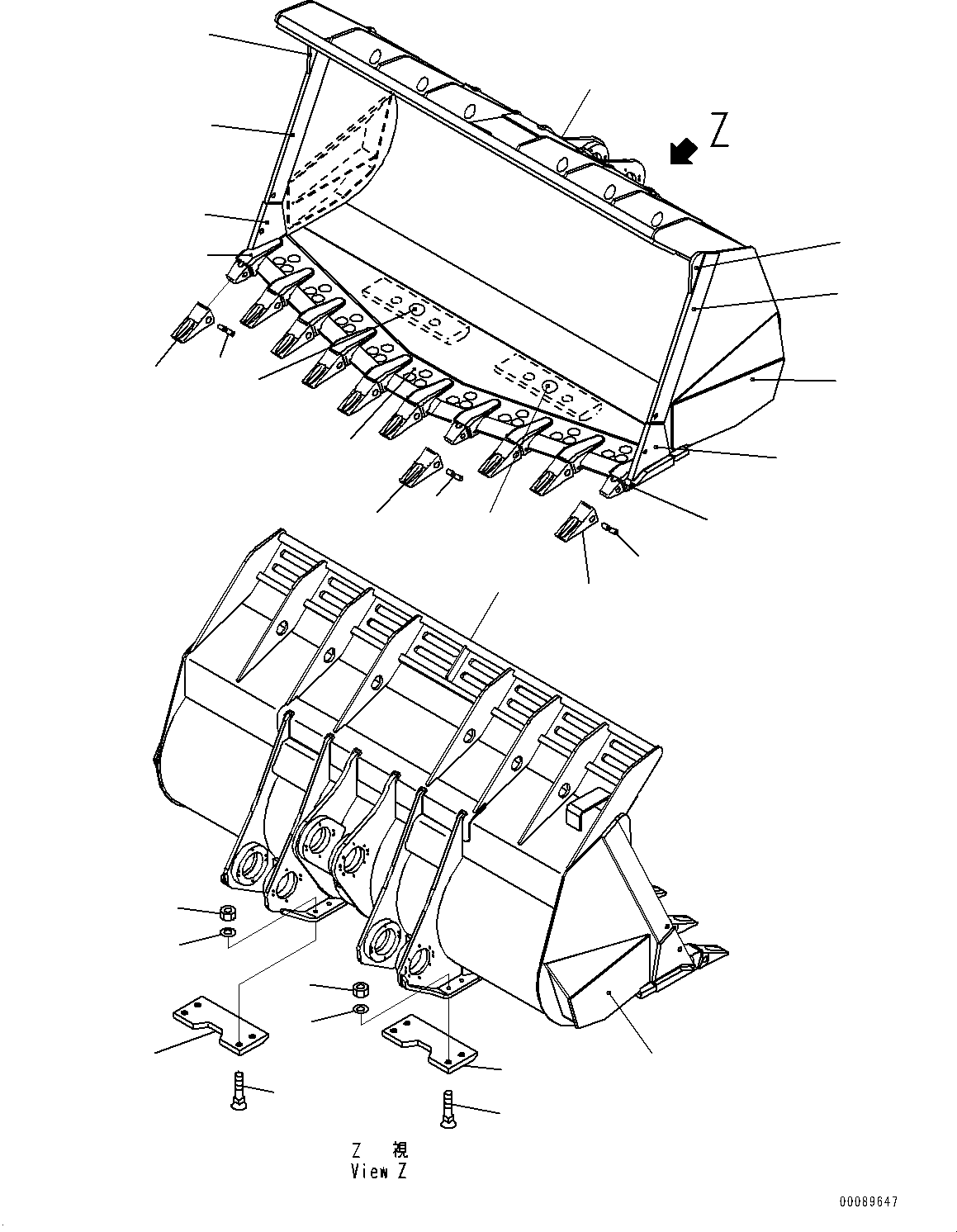 Z

Z 視
View Z

00089647