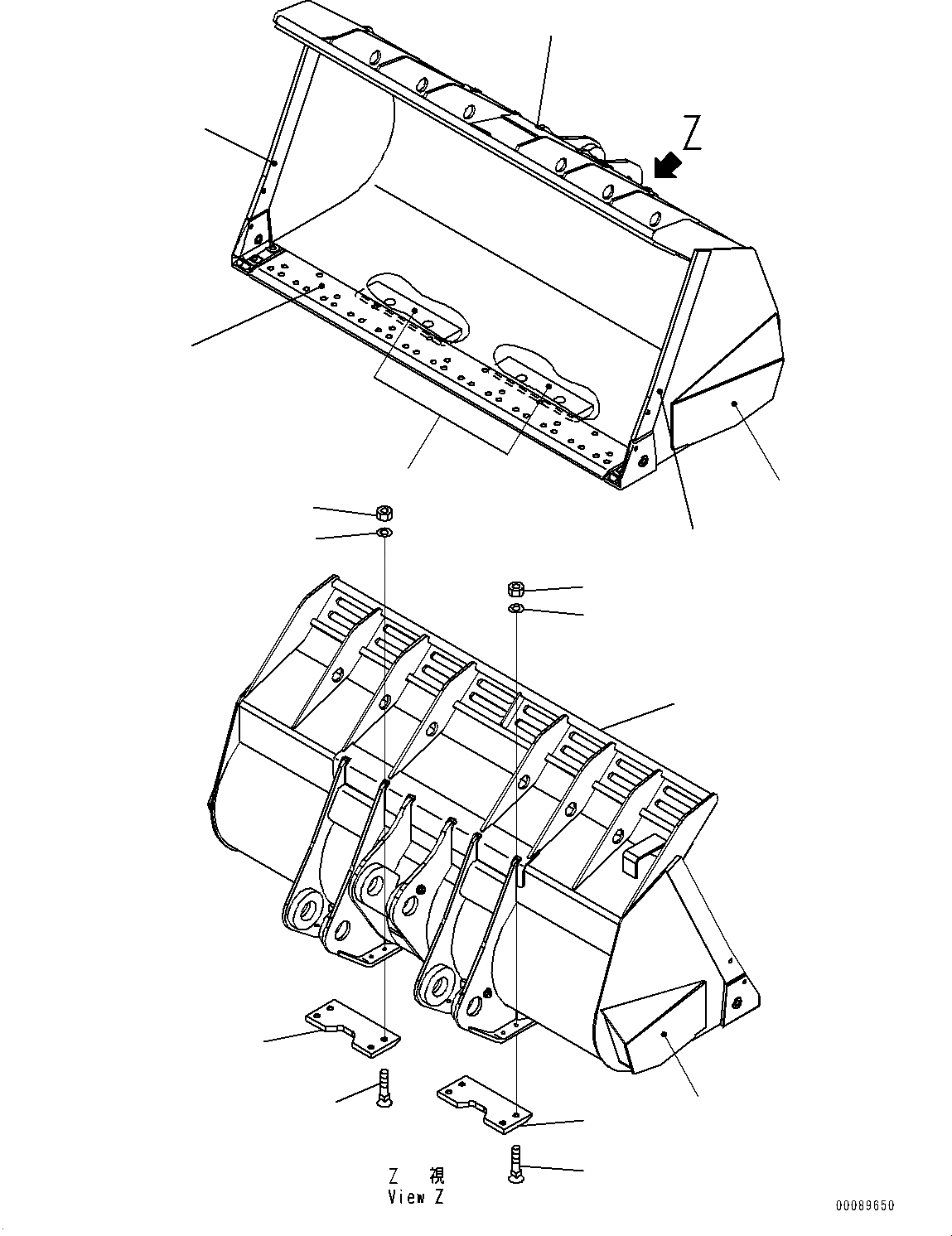 Z

Z 視
View Z

00089650