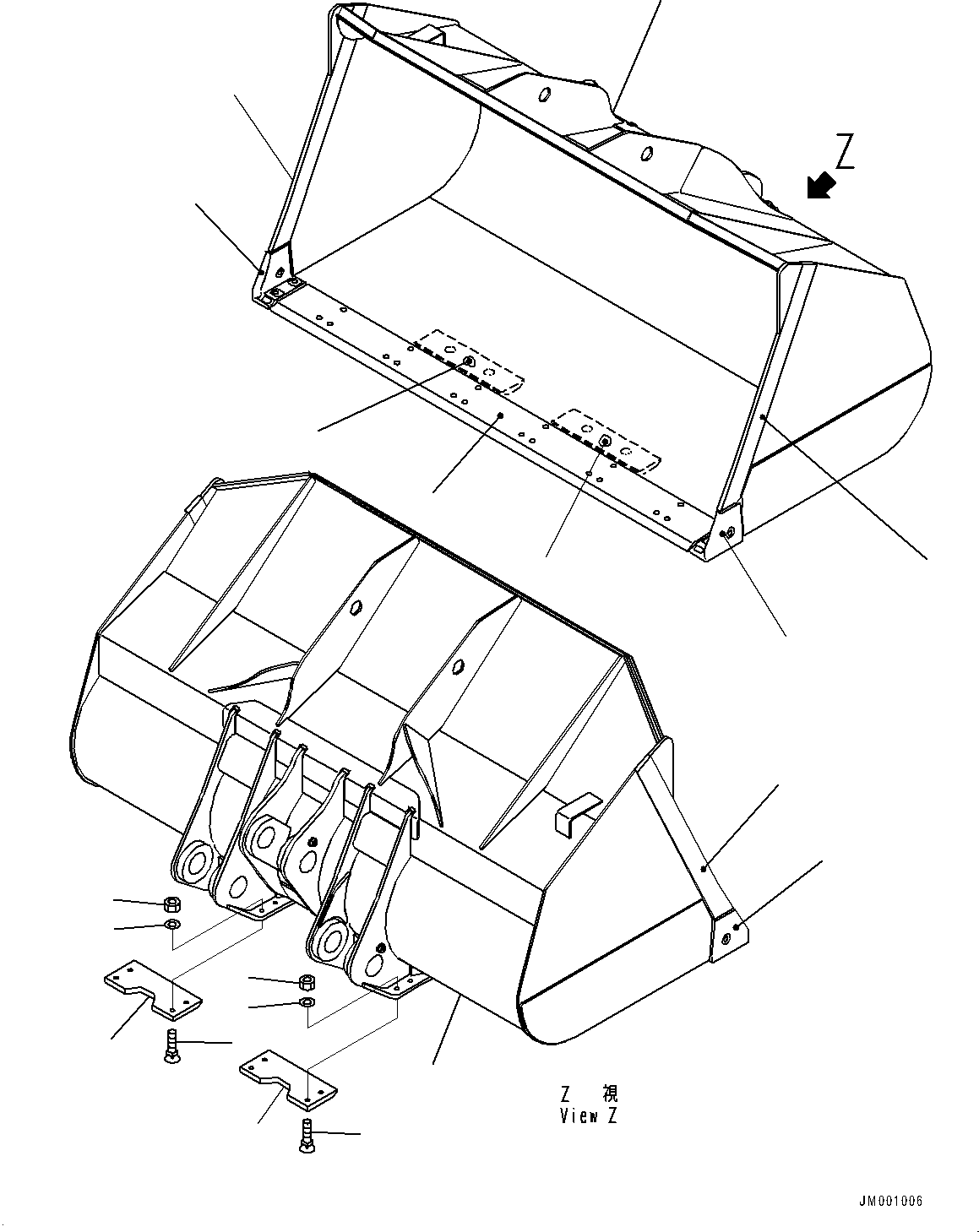 Z

Z 視
View Z

JM001006