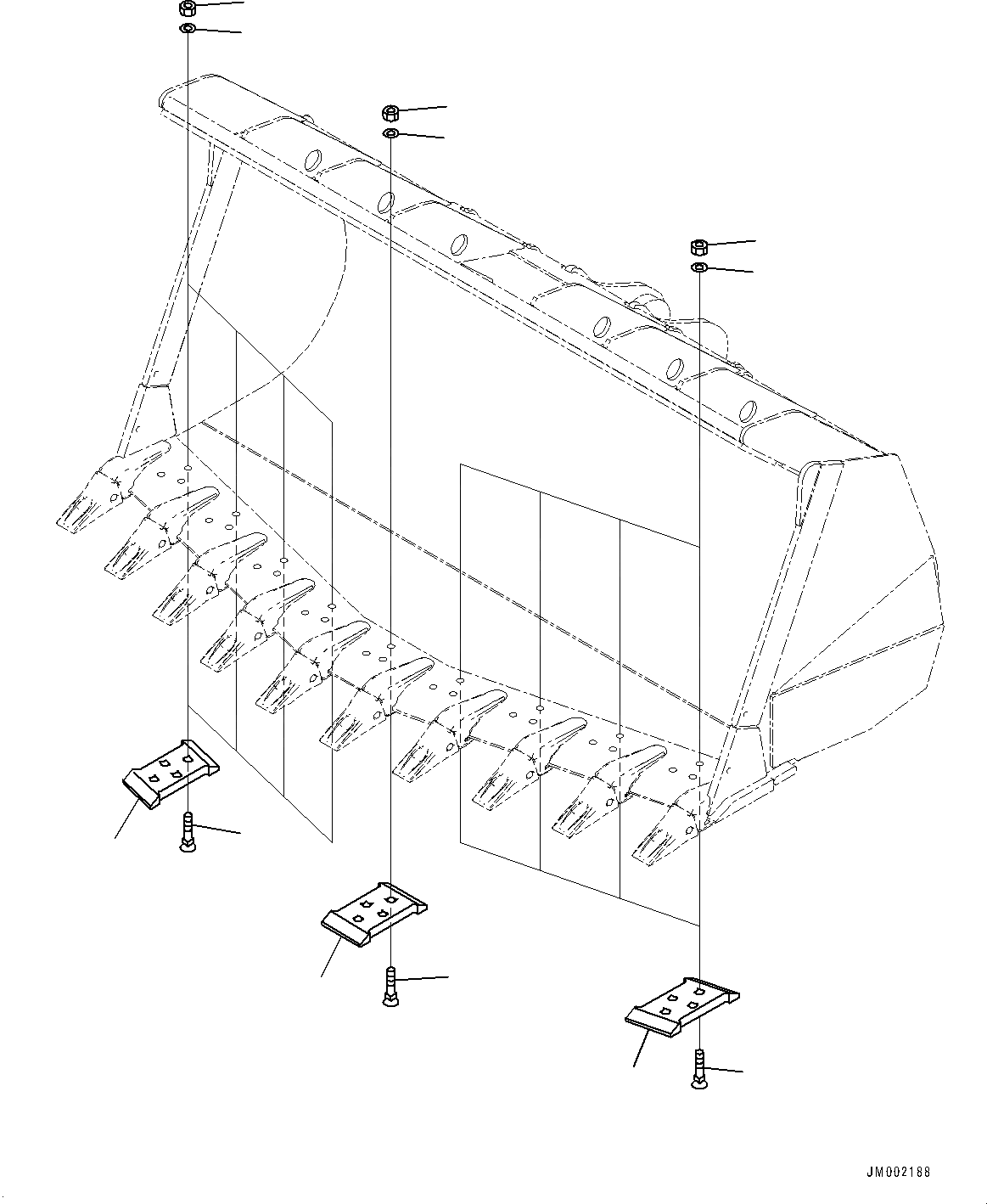 JM002188