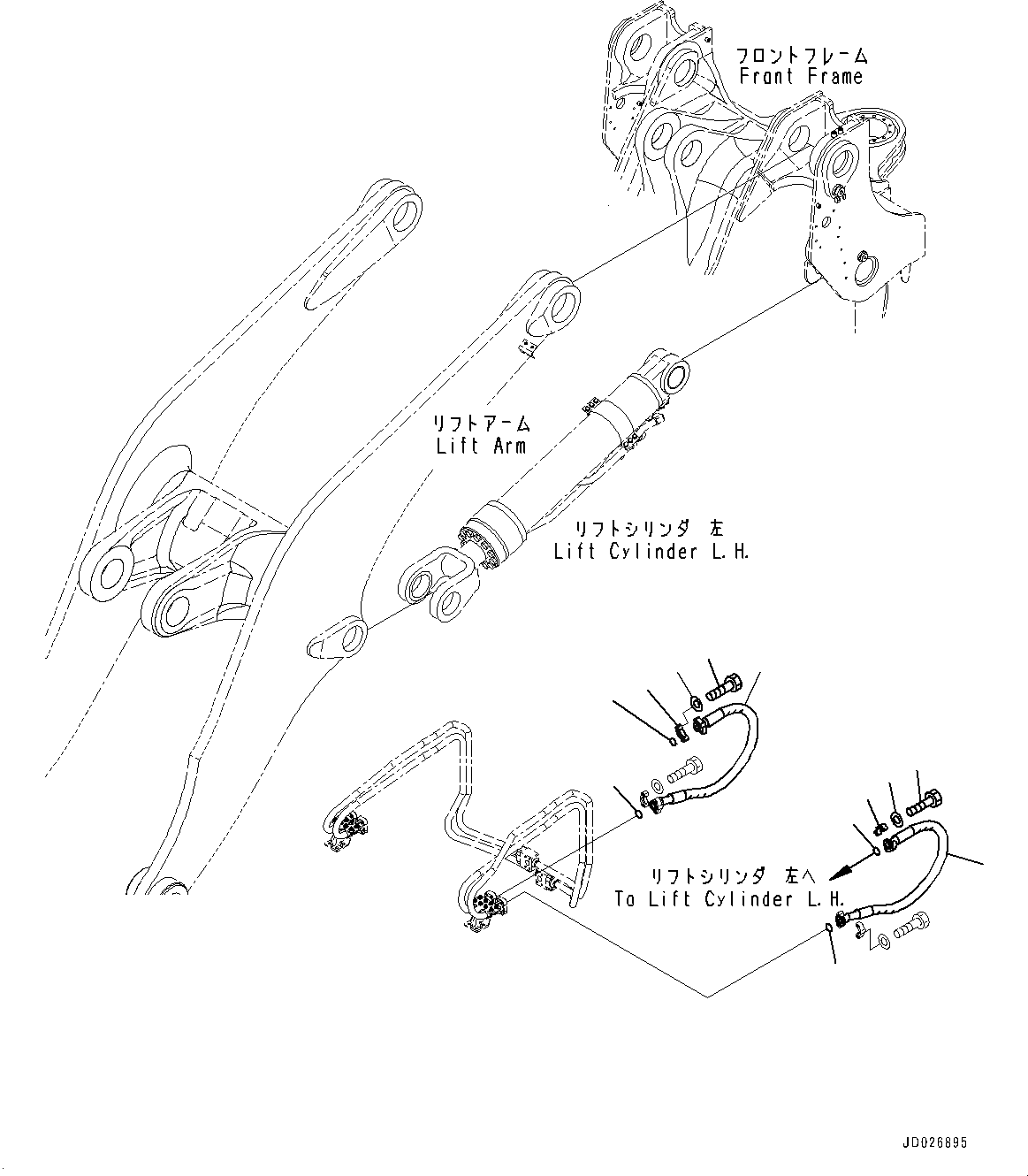 フロントフレーム
Front Frame

リフトアーム
Lift Arm

リフトシリンダ 左
Lift Cylinder L.H.

リフトシリンダ 左へ
To Lift Cylinder L.H.

JD026895