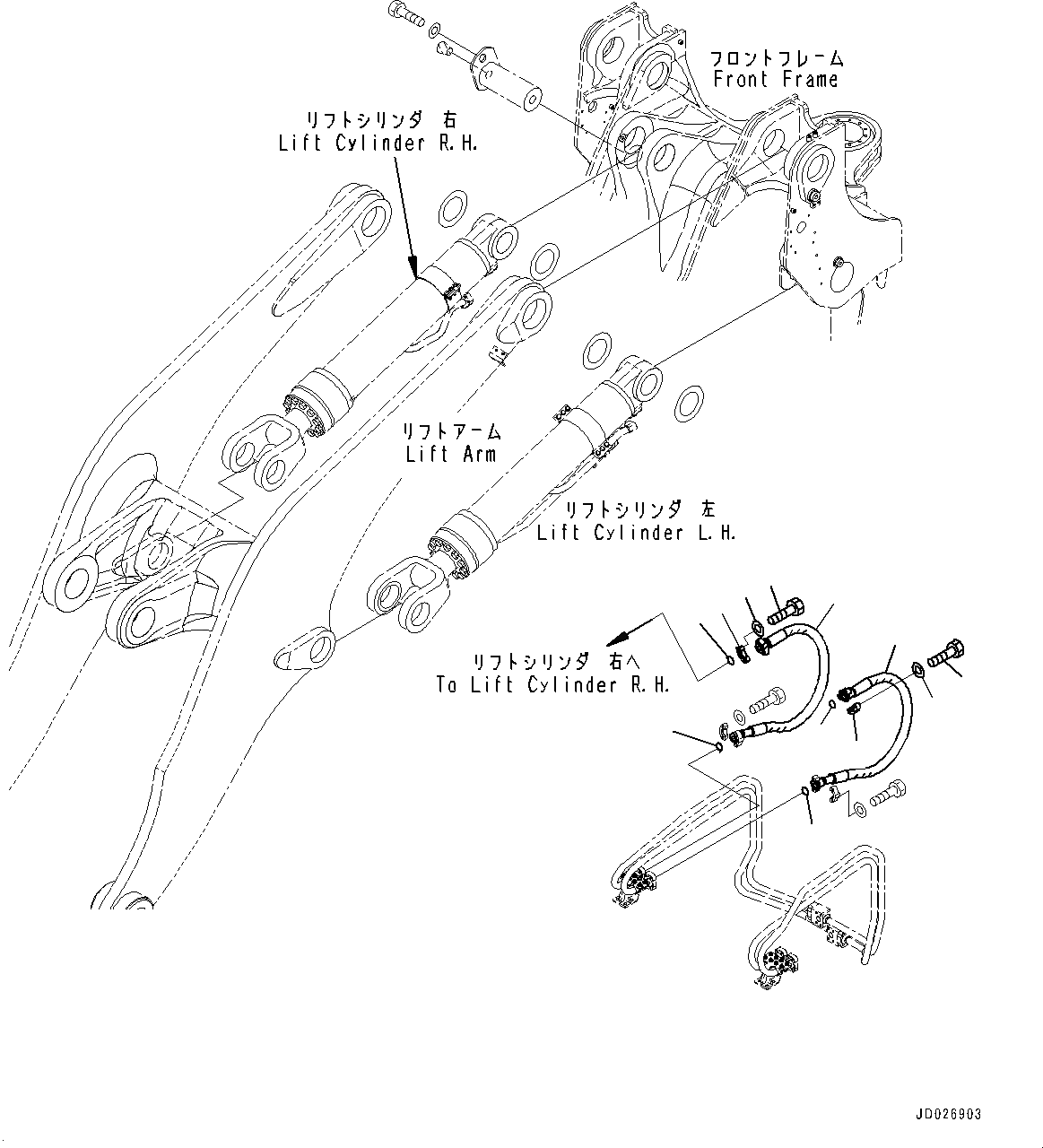 フロントフレーム
Front Frame

リフトシリンダ 右
Lift Cylinder R.H.

リフトアーム
Lift Arm

リフトシリンダ 左
Lift Cylinder L.H.

リフトシリンダ 右へ
To Lift Cylinder R.H.

JD026903