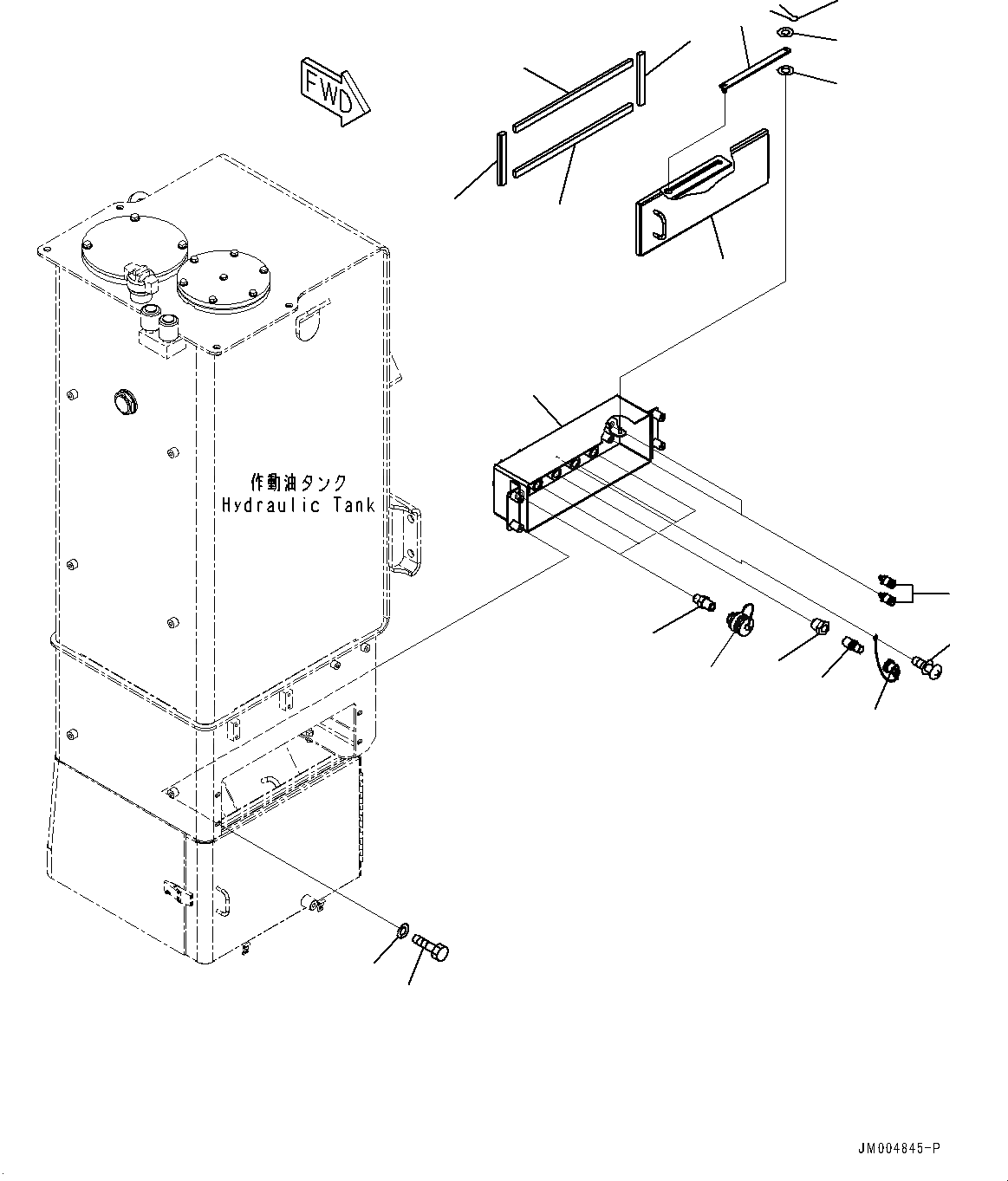 FWD

作動油タンク
Hydraulic Tank

JM004845-P