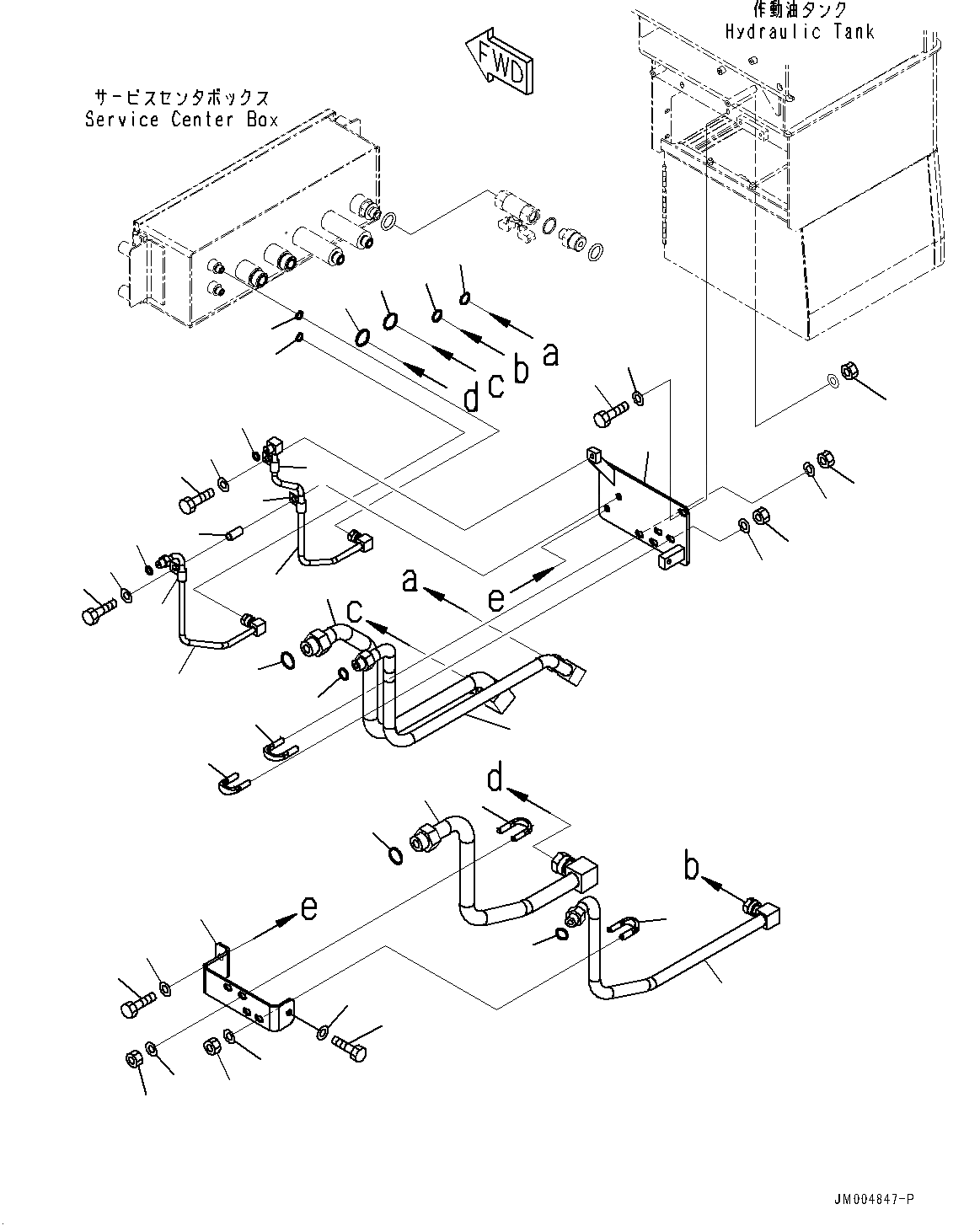 作動油タンク
Hydraulic Tank

FWD

サービスセンタボックス
Service Center Box

a

b

c

d

a

e

c

d

b

e

JM004847-P