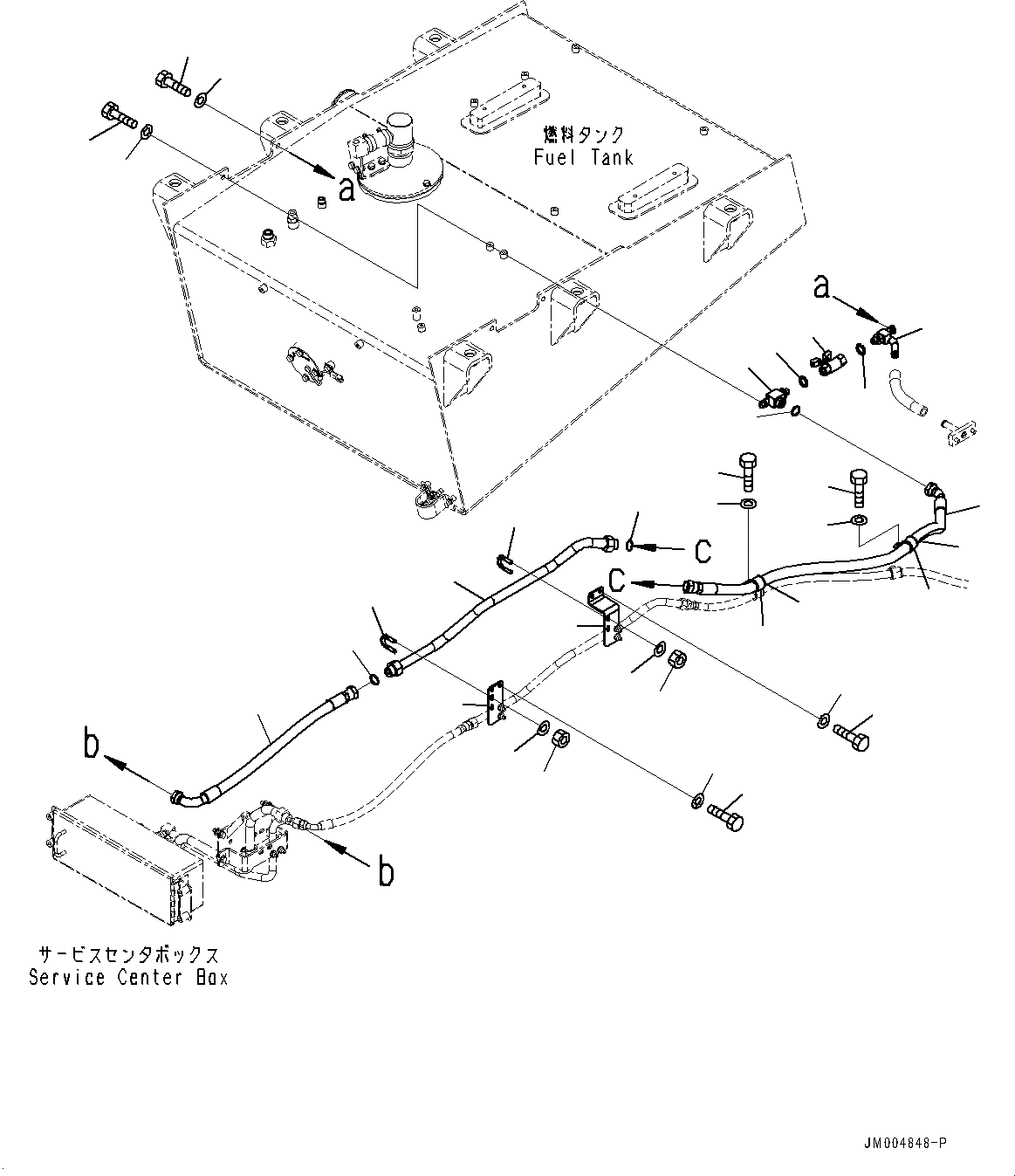 燃料タンク
Fuel Tank

a

a

c

c

b

b

サービスセンタボックス
Service Center Box

JM004848-P