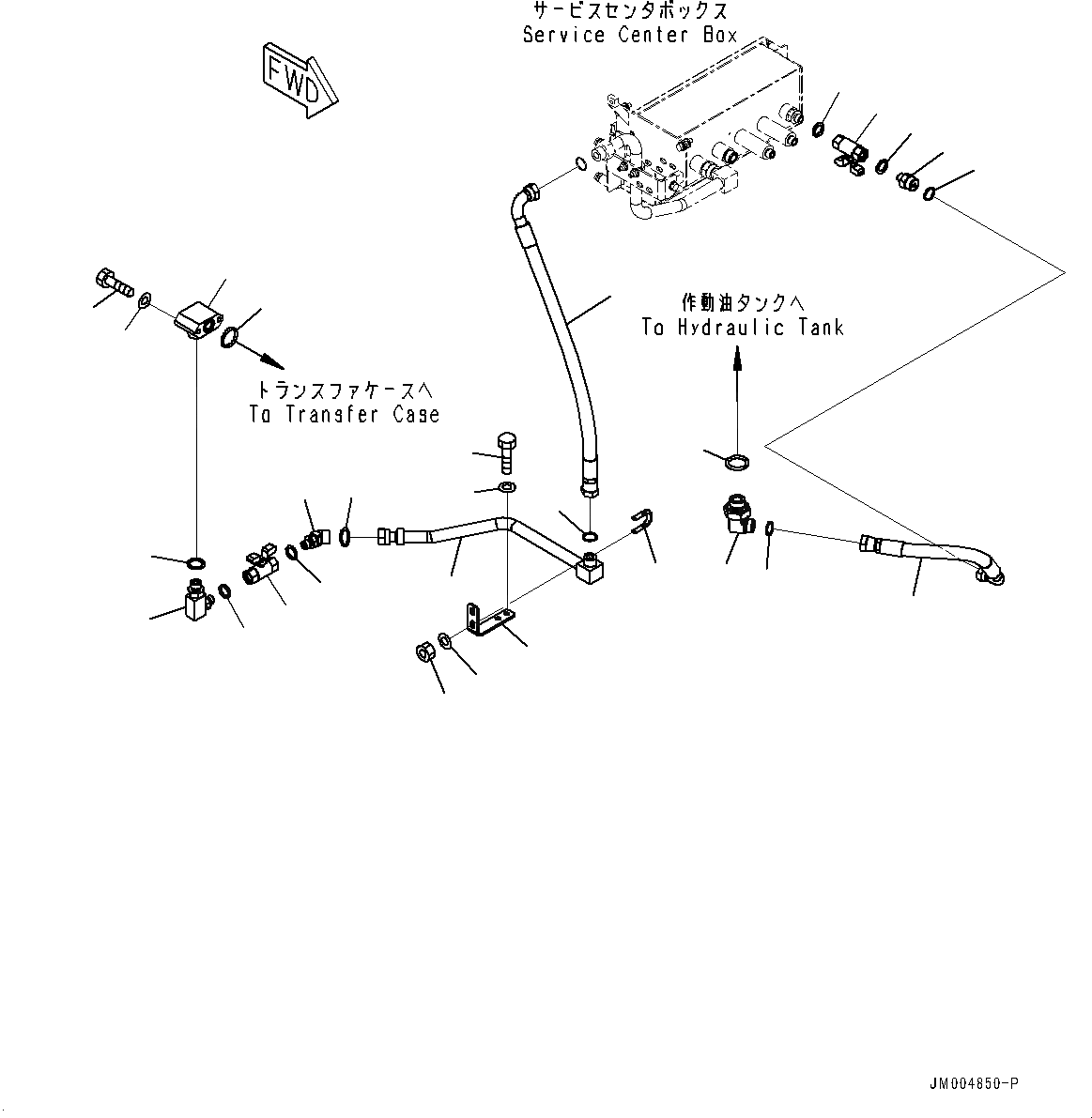 サービスセンタボックス
Service Center Box

FWD

作動油タンクへ
To Hydraulic Tank

トランスファケースへ
To Transfer Case

JM004850-P