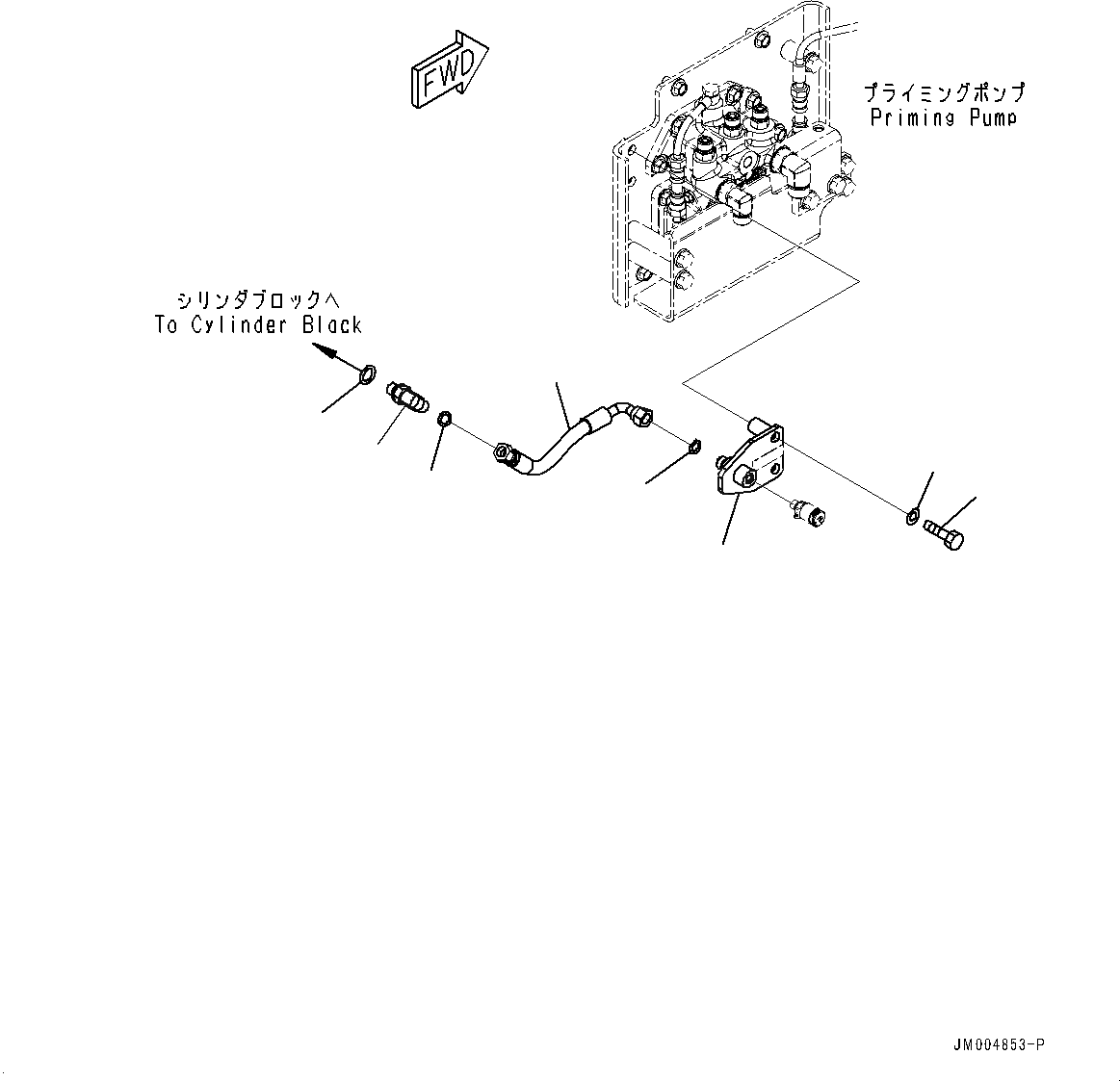 FWD

プライミングポンプ
Priming Pump

シリンダブロックへ
To Cylinder Black

JM004853-P