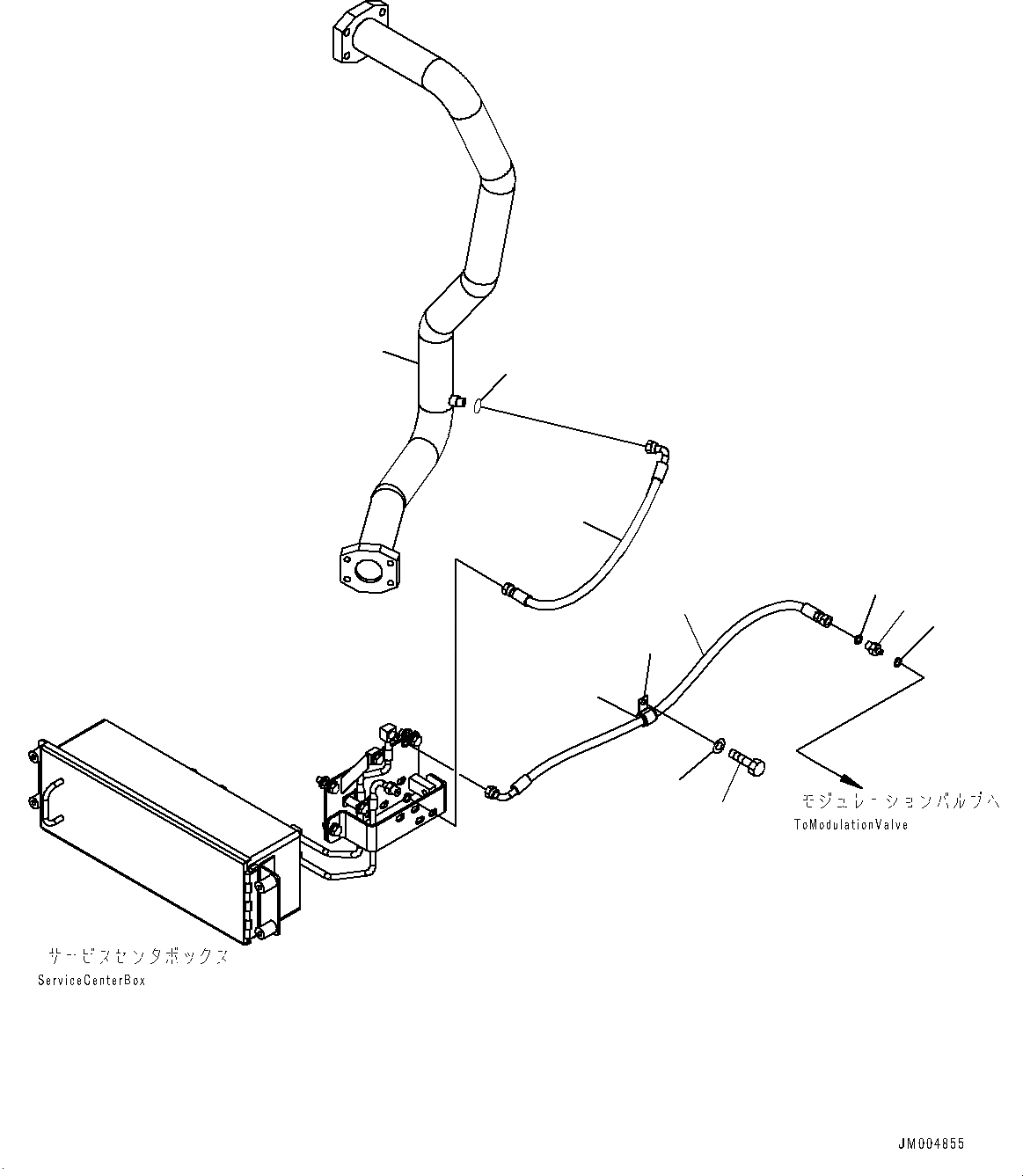 モジュレーションバルブへ
ToModulationValve

サービスセンタボックス
ServiceCenterBox

JM004855