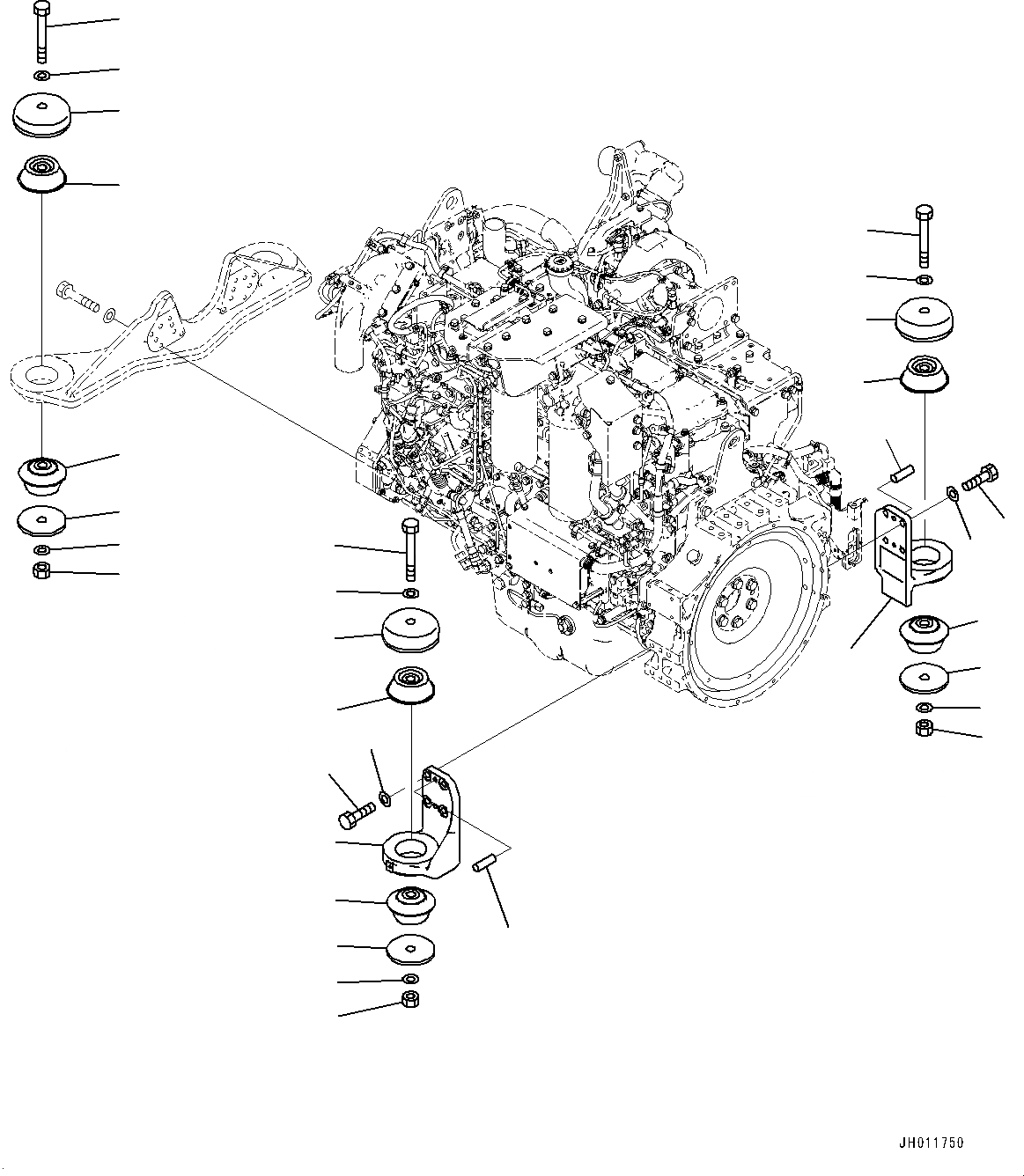 JH011750