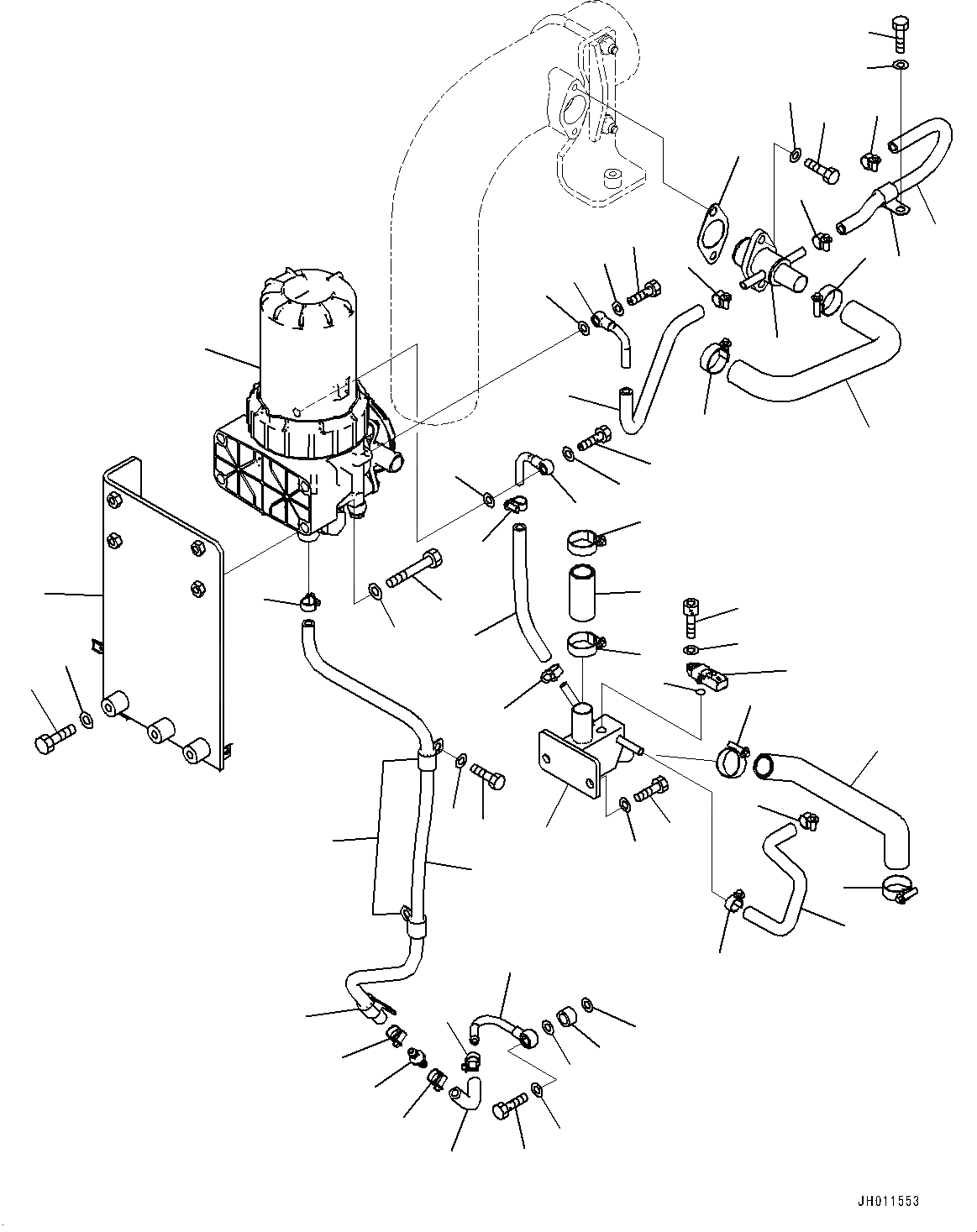 JH011553