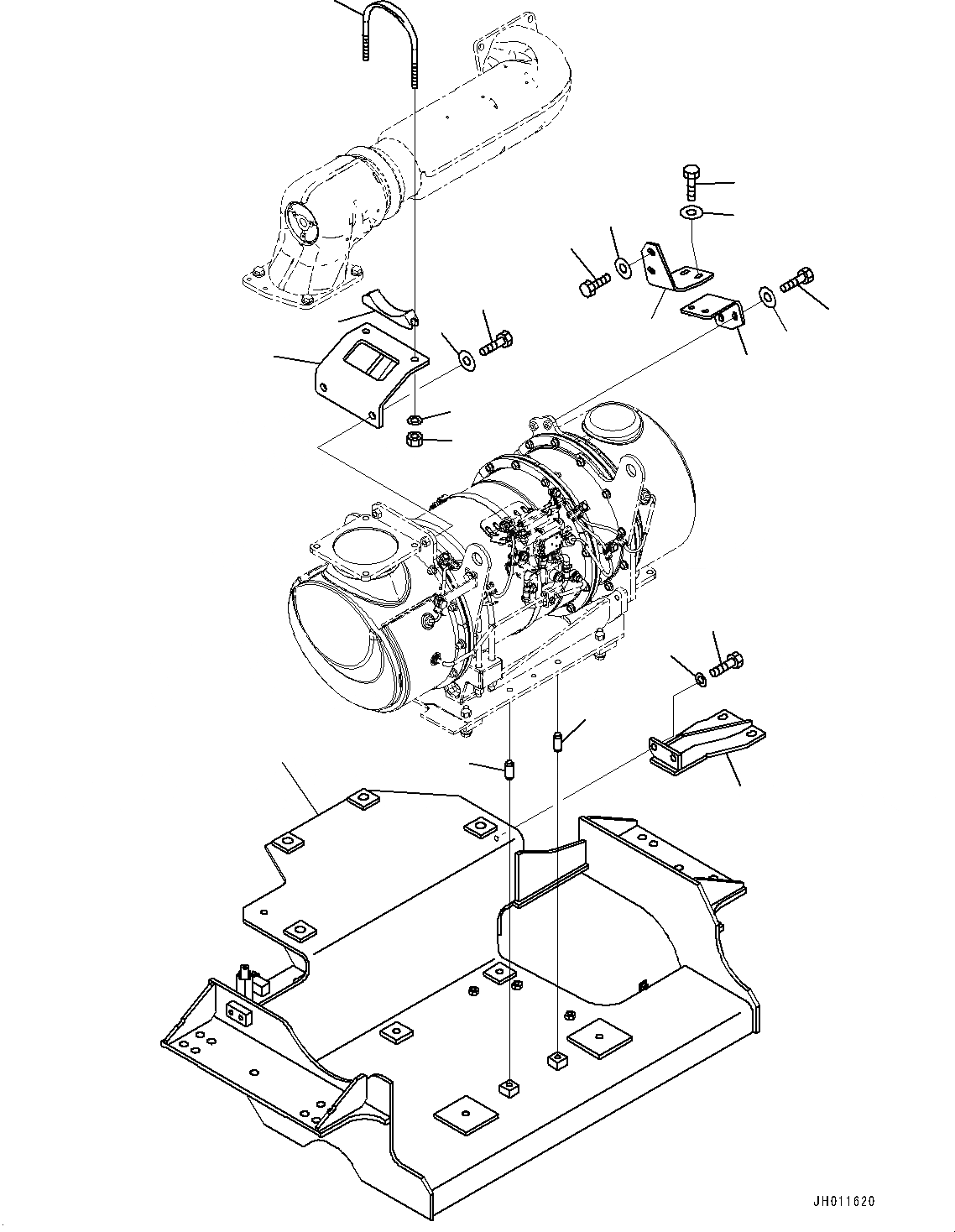 JH011620