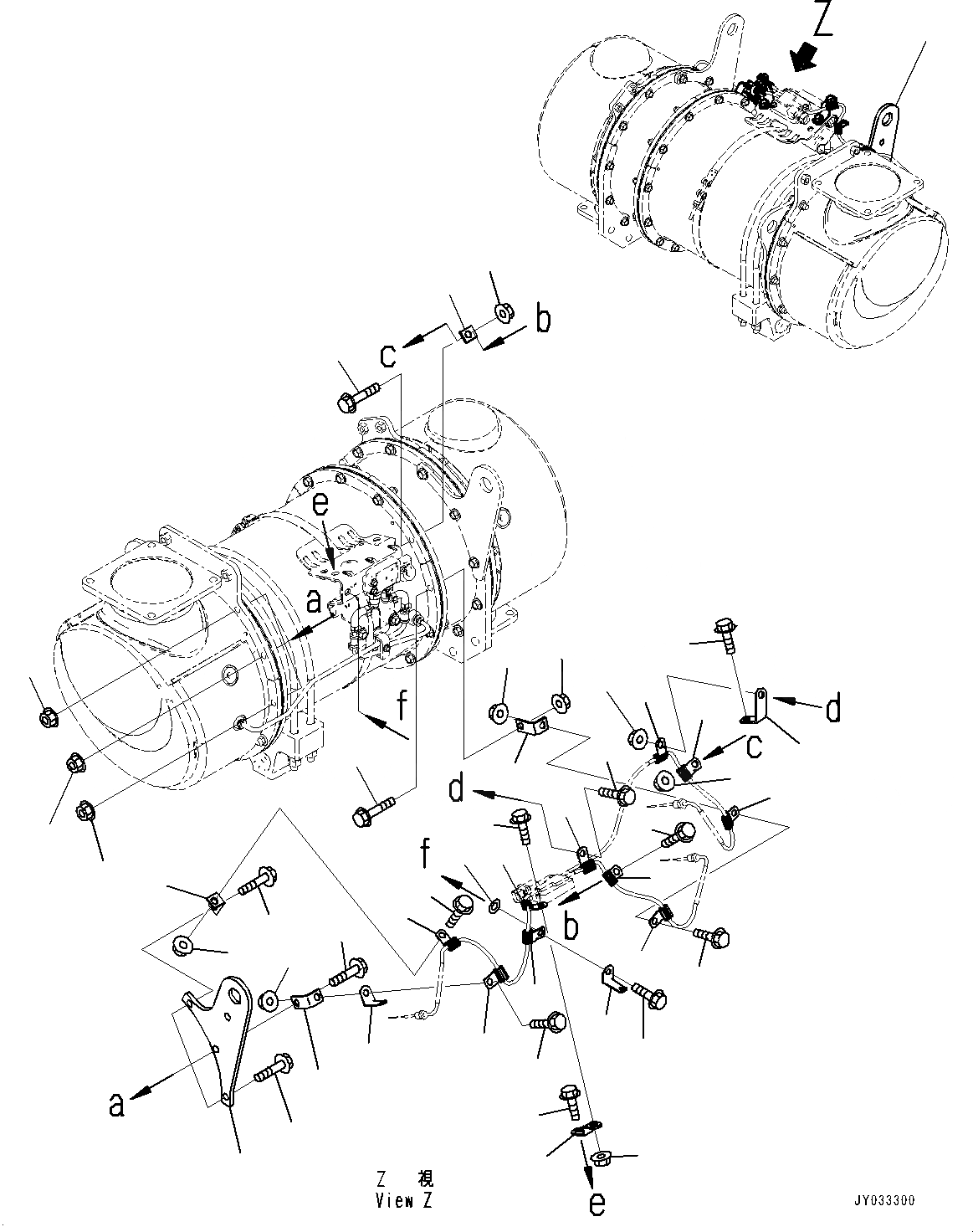 Z

b

c

e

a

f

d

c

d

f

b

a

e

Z 視
View Z

JY033300