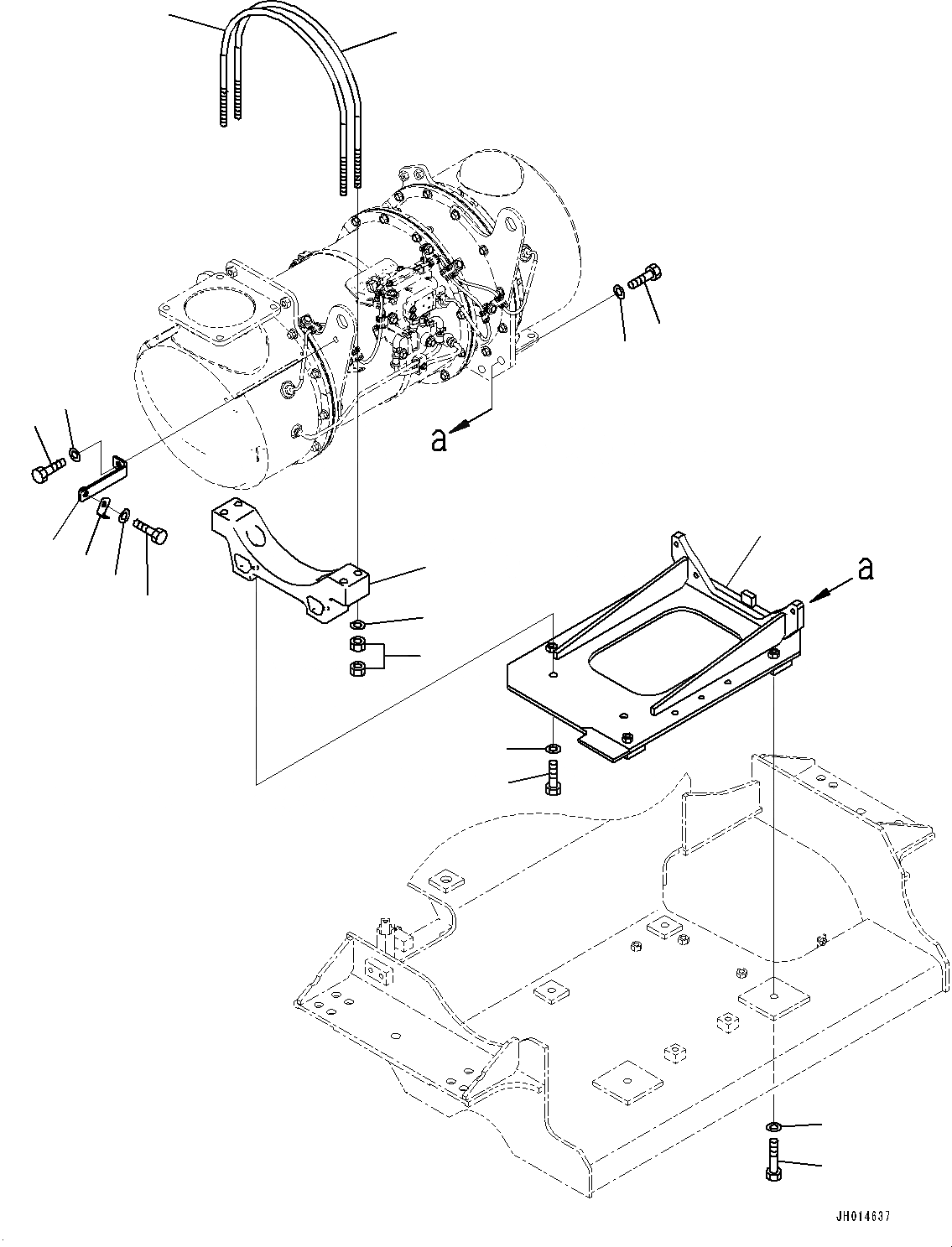 a

a

JH014637