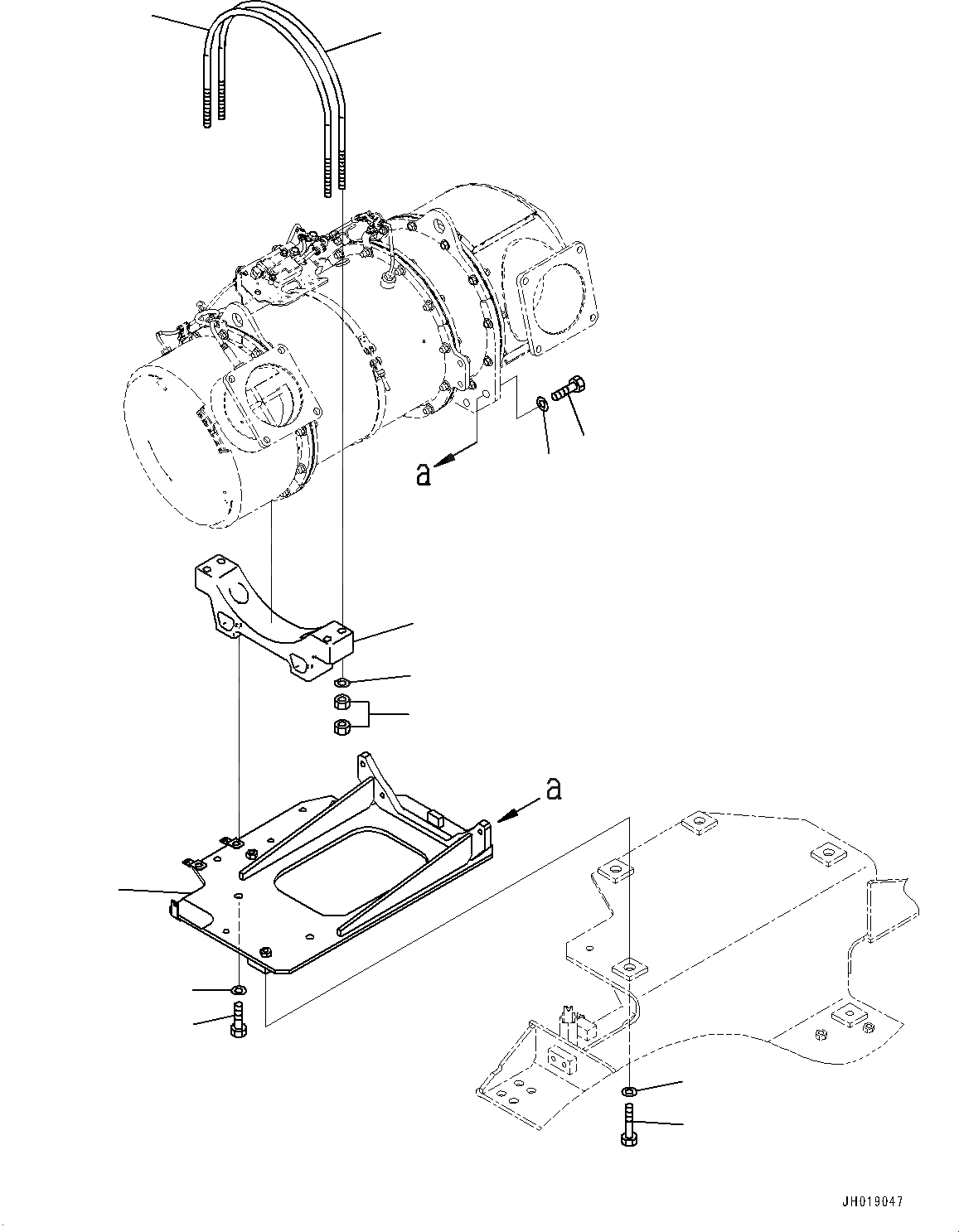 a

a

JH019047