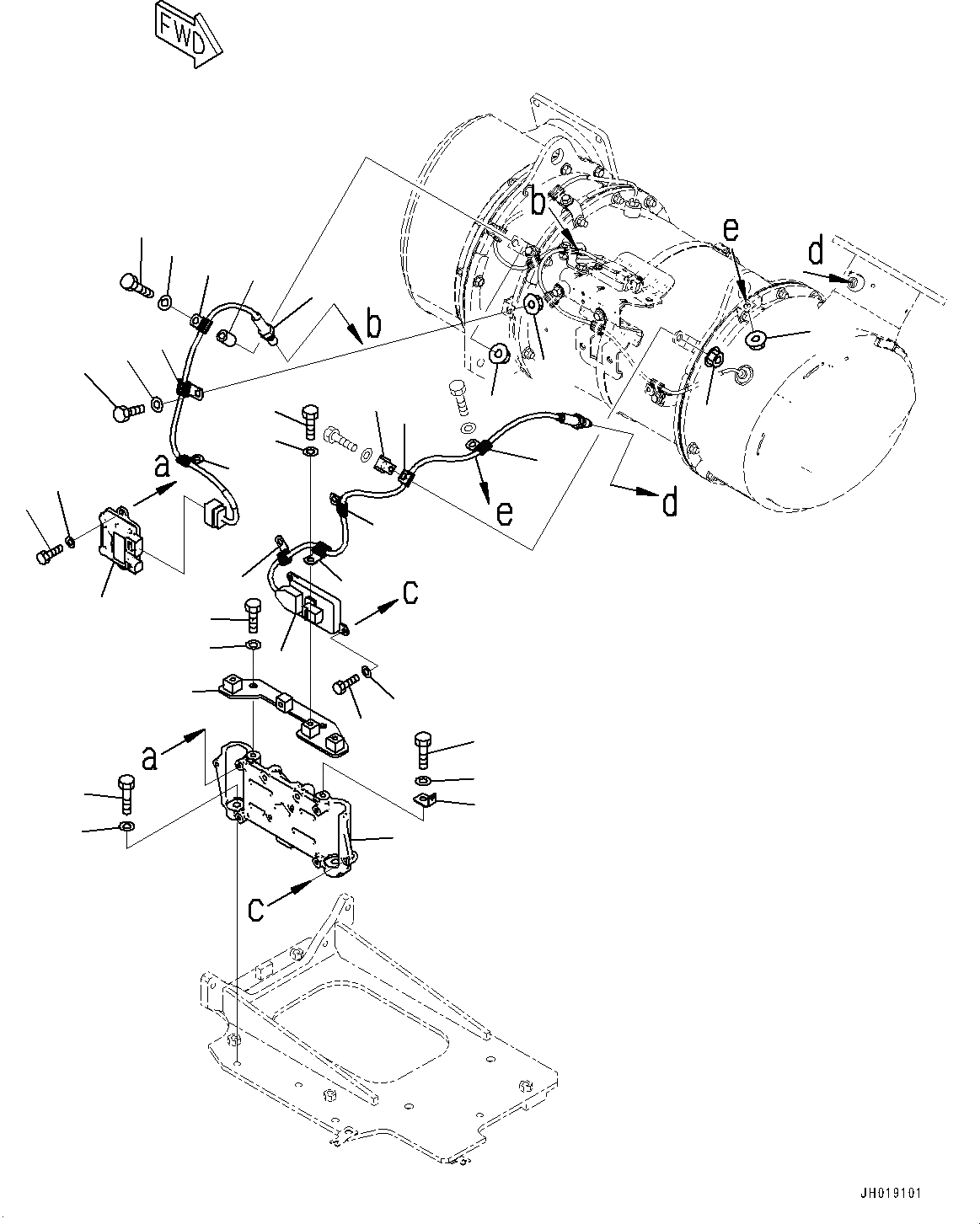 FWD

b

e

d

b

a

e

d

c

a

c

JH019101