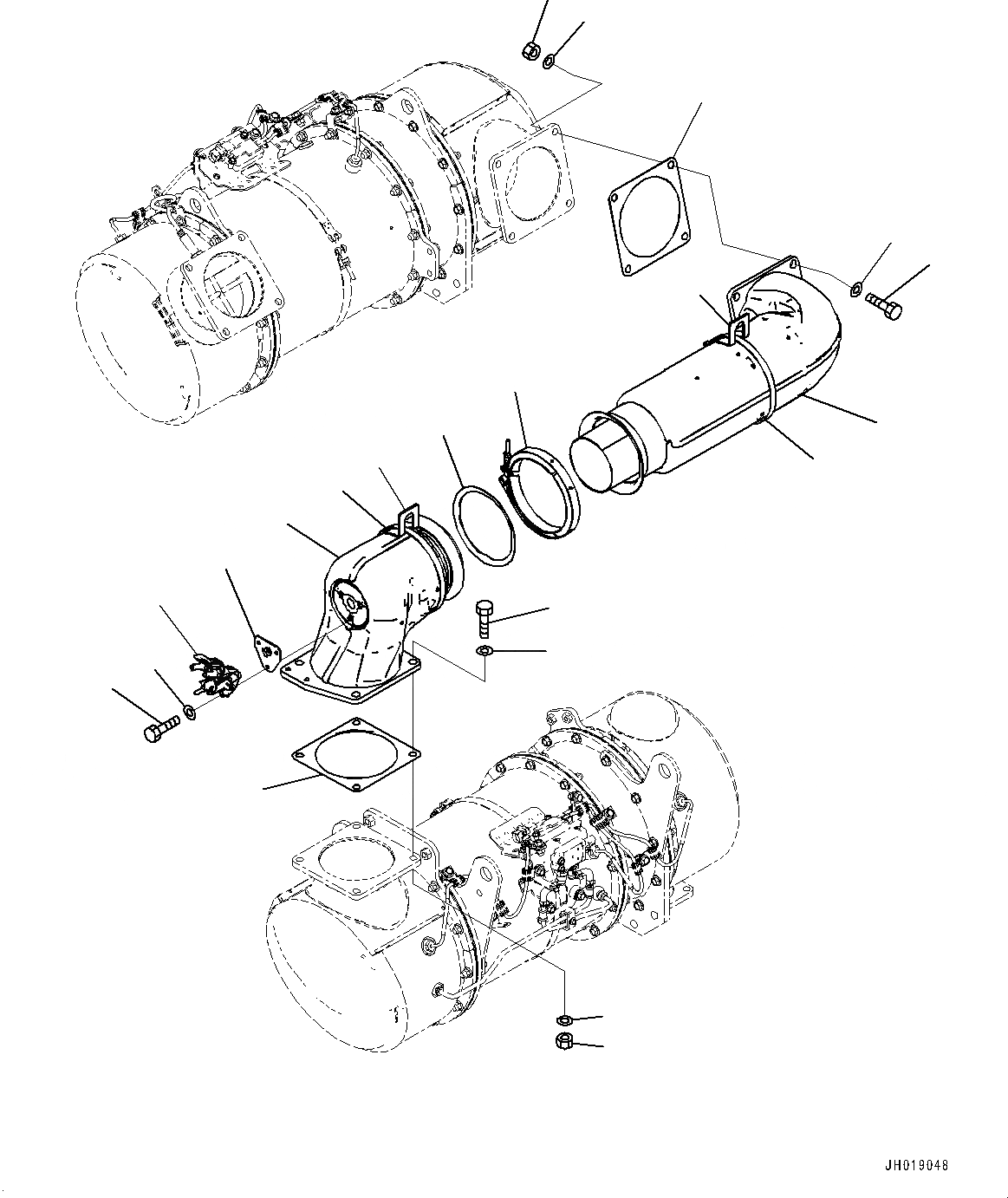 JH019048