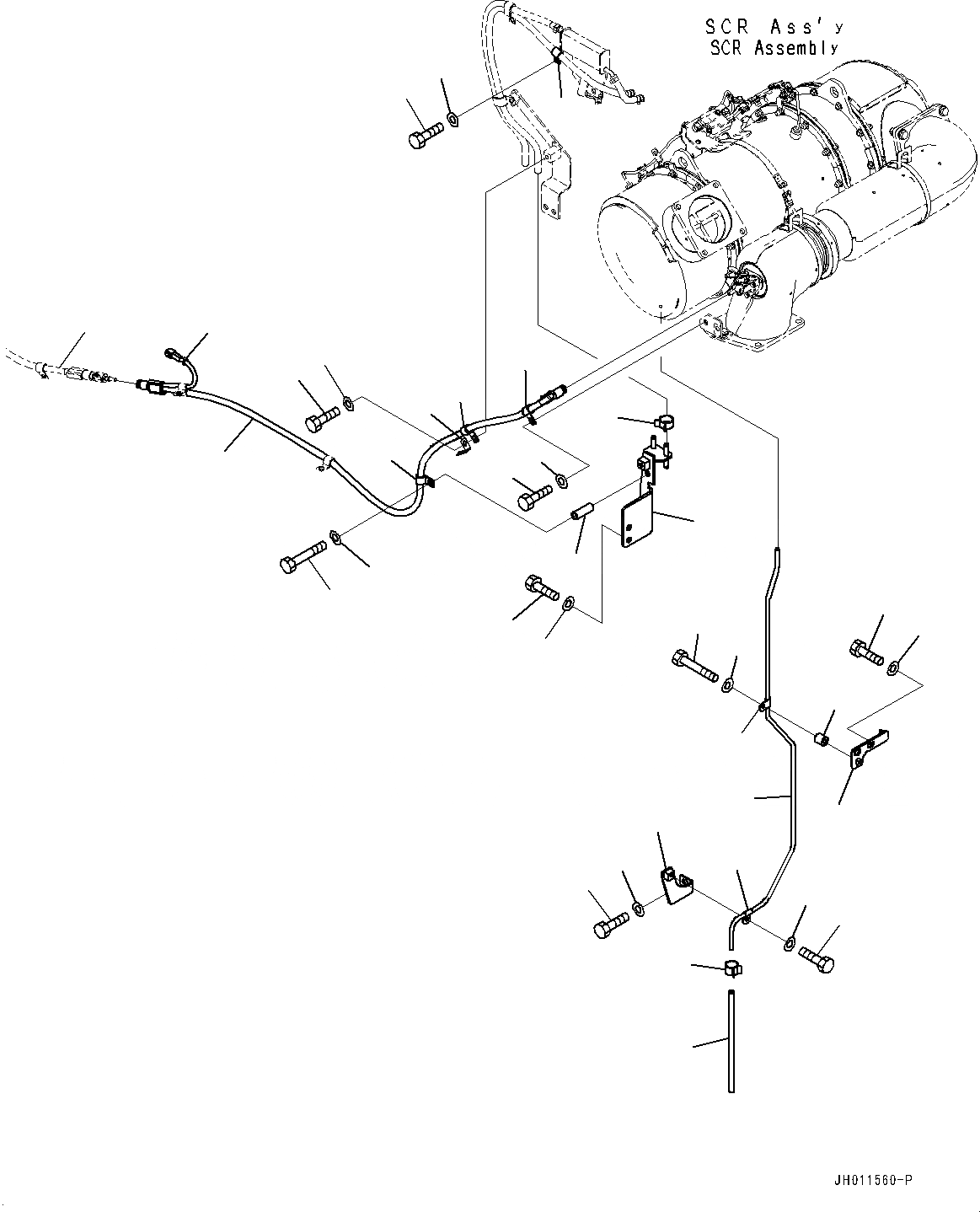 SCR Ass'y
SCR Assembly

JH011560-P