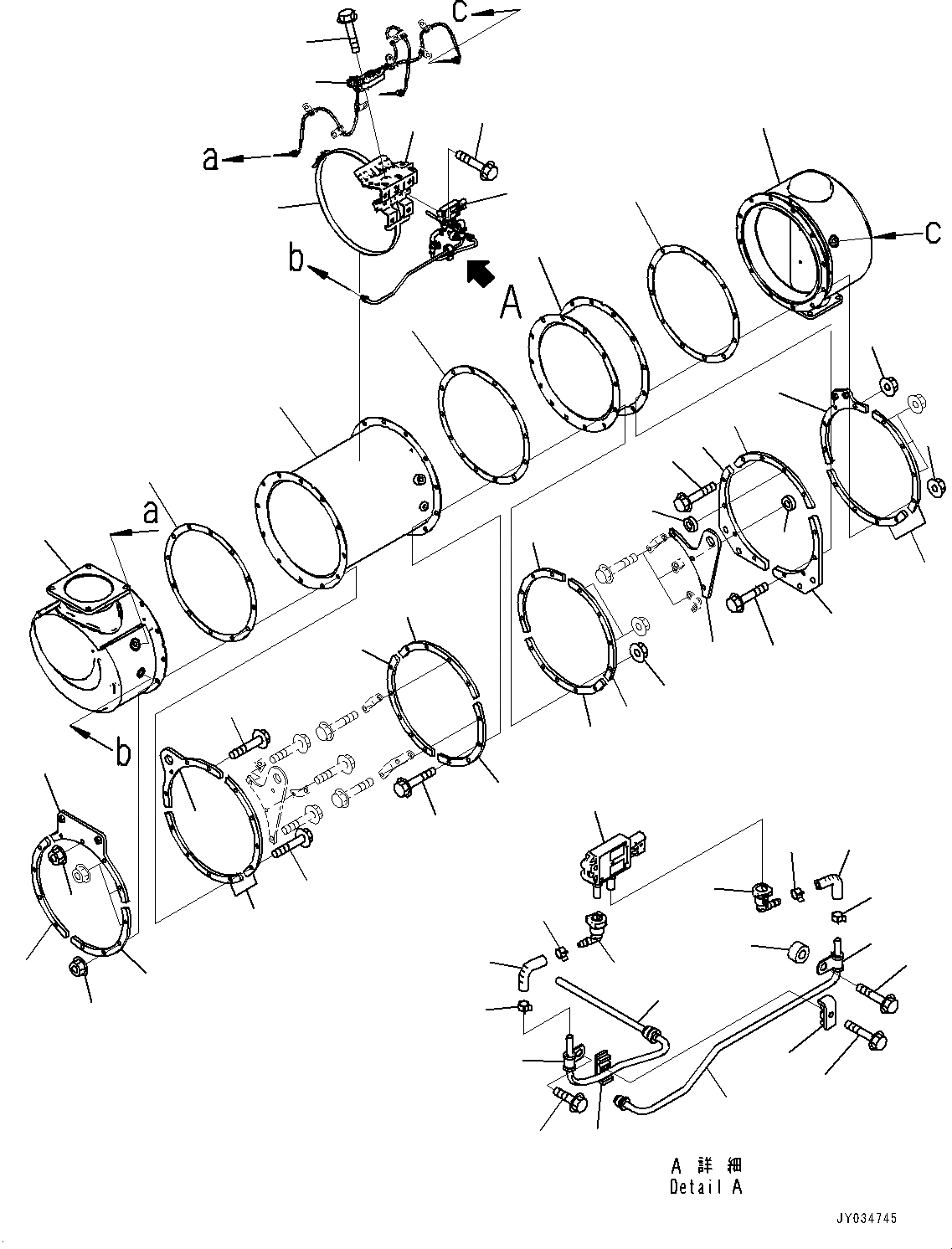 c
a
b
A
c
a
b
A 詳 細
Detail A
JY034745