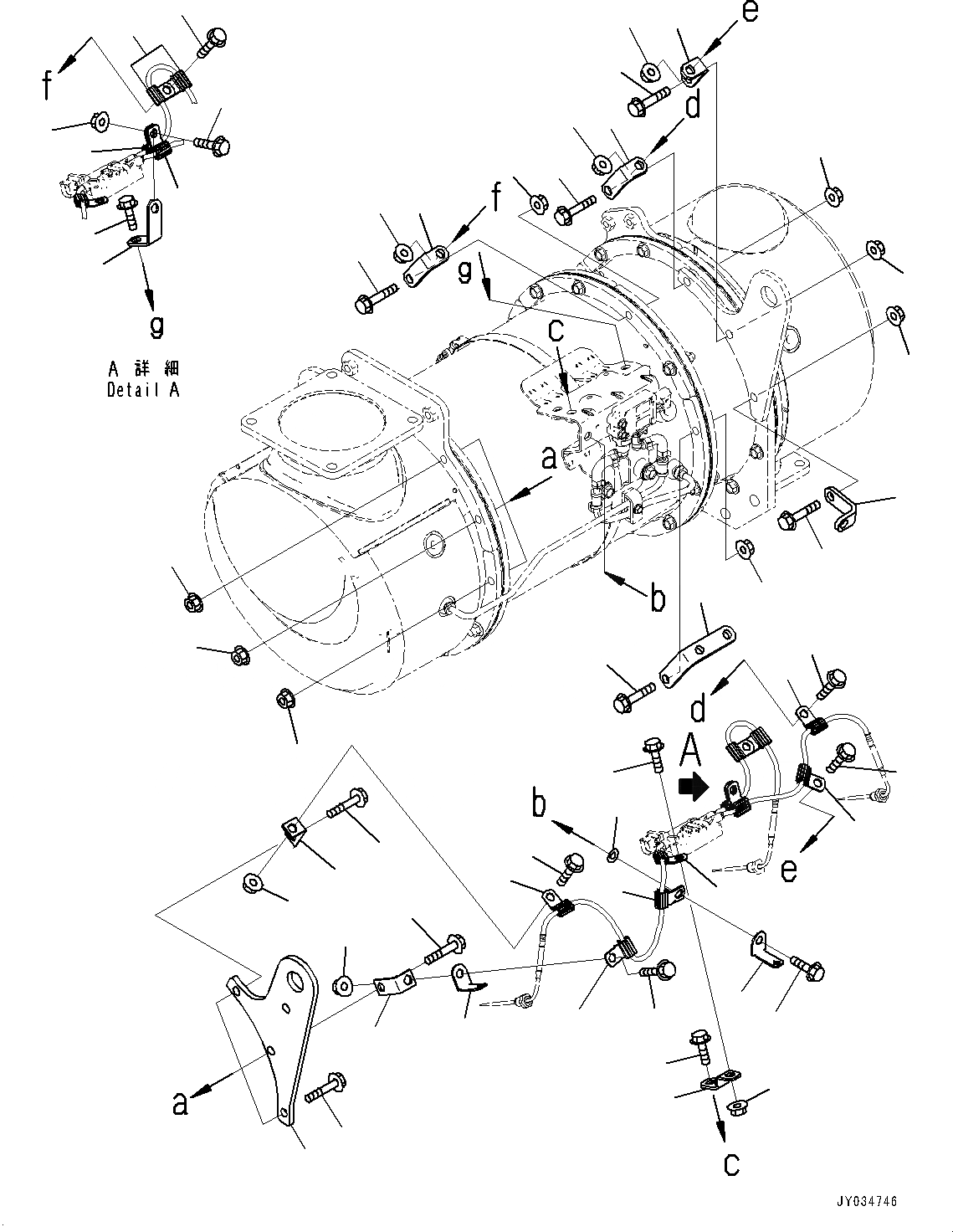 f
e
d
f
g
g
A 詳細
Detail A
c
a
b
d
A
b
e
a
c
JY034746