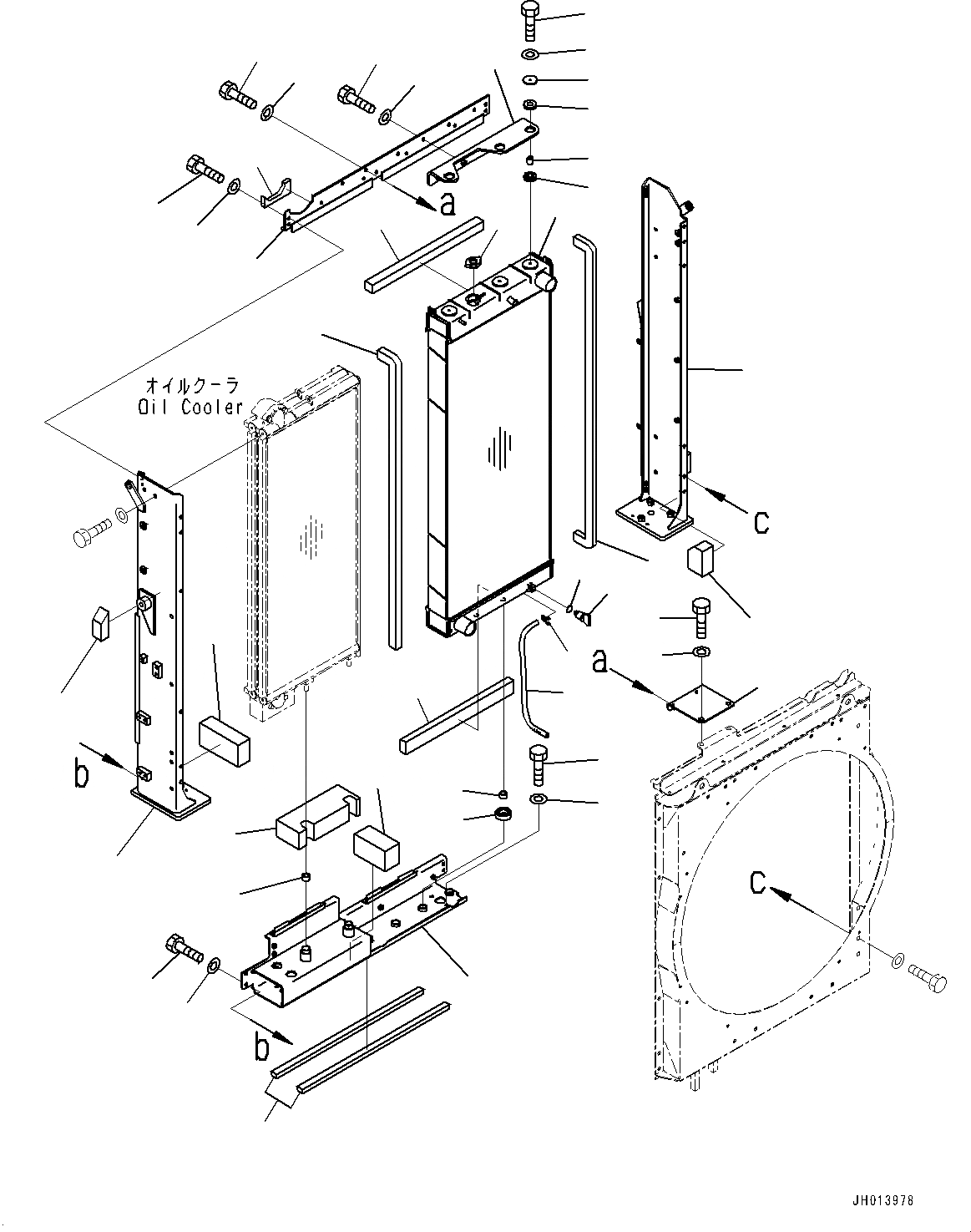 a
オイルクーラ
Oil Cooler
c
a
b
c
b
JH013978