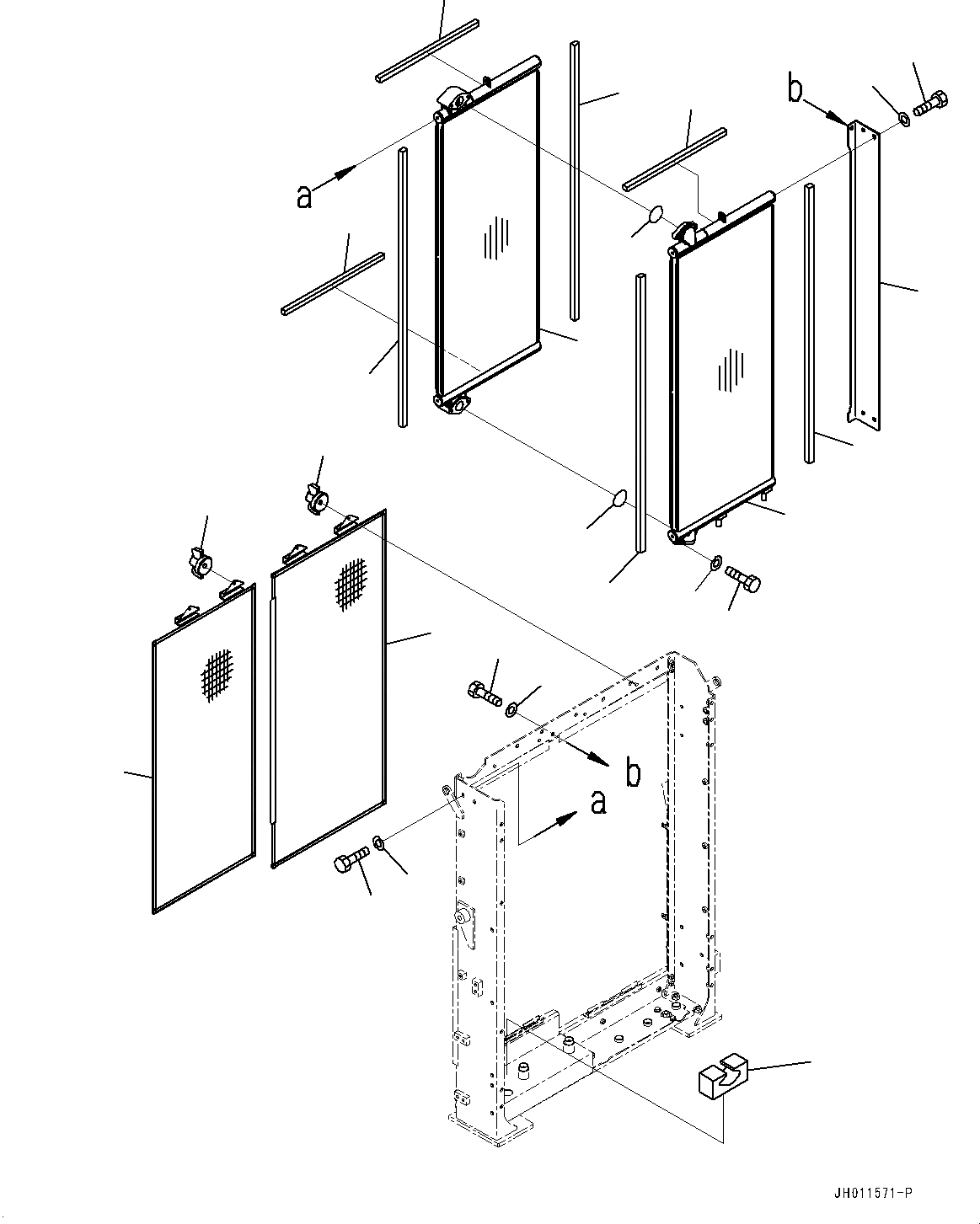 b
a
b
a
JH011571-P