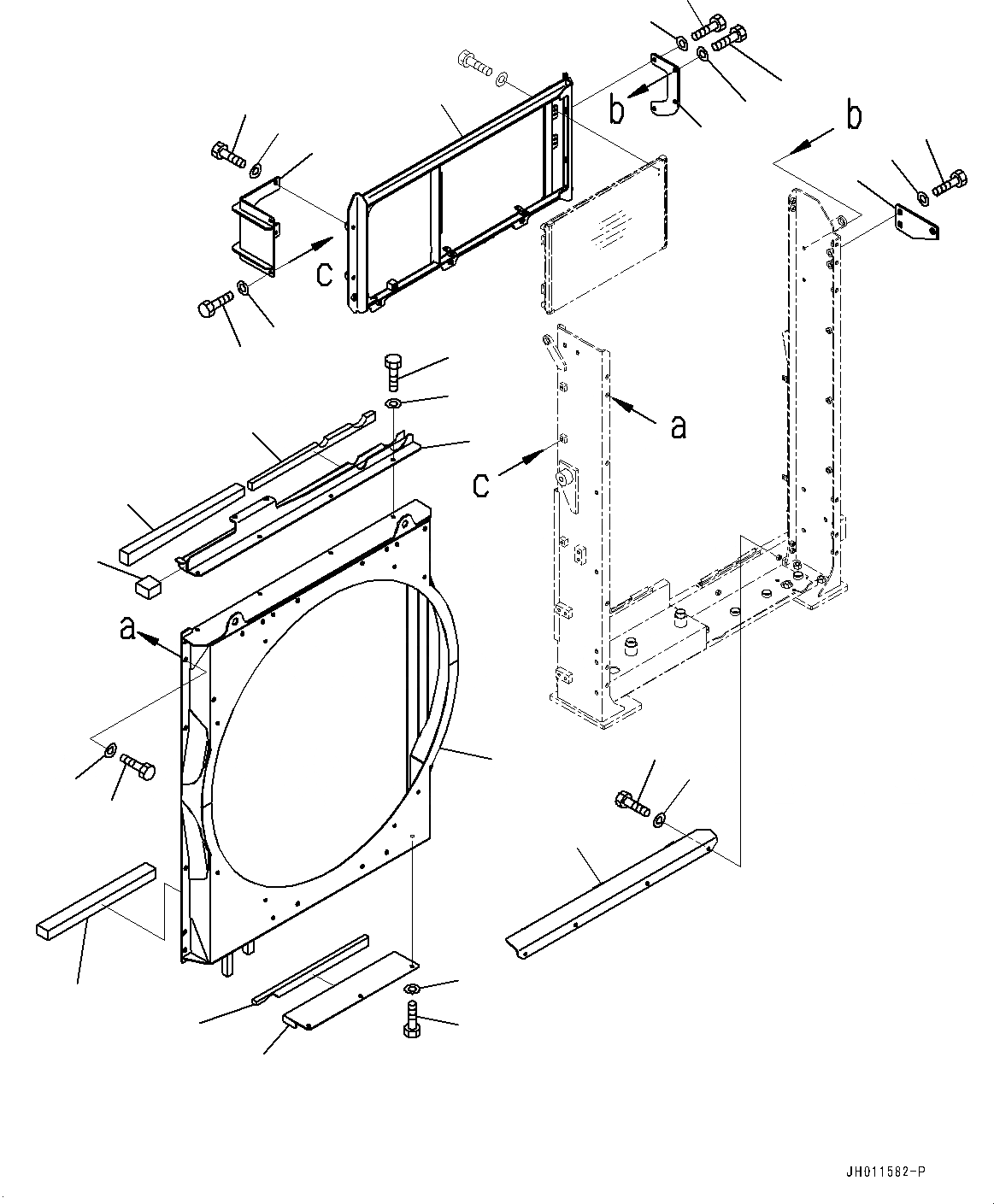 b
b
c
a
c
a
JH011582-P