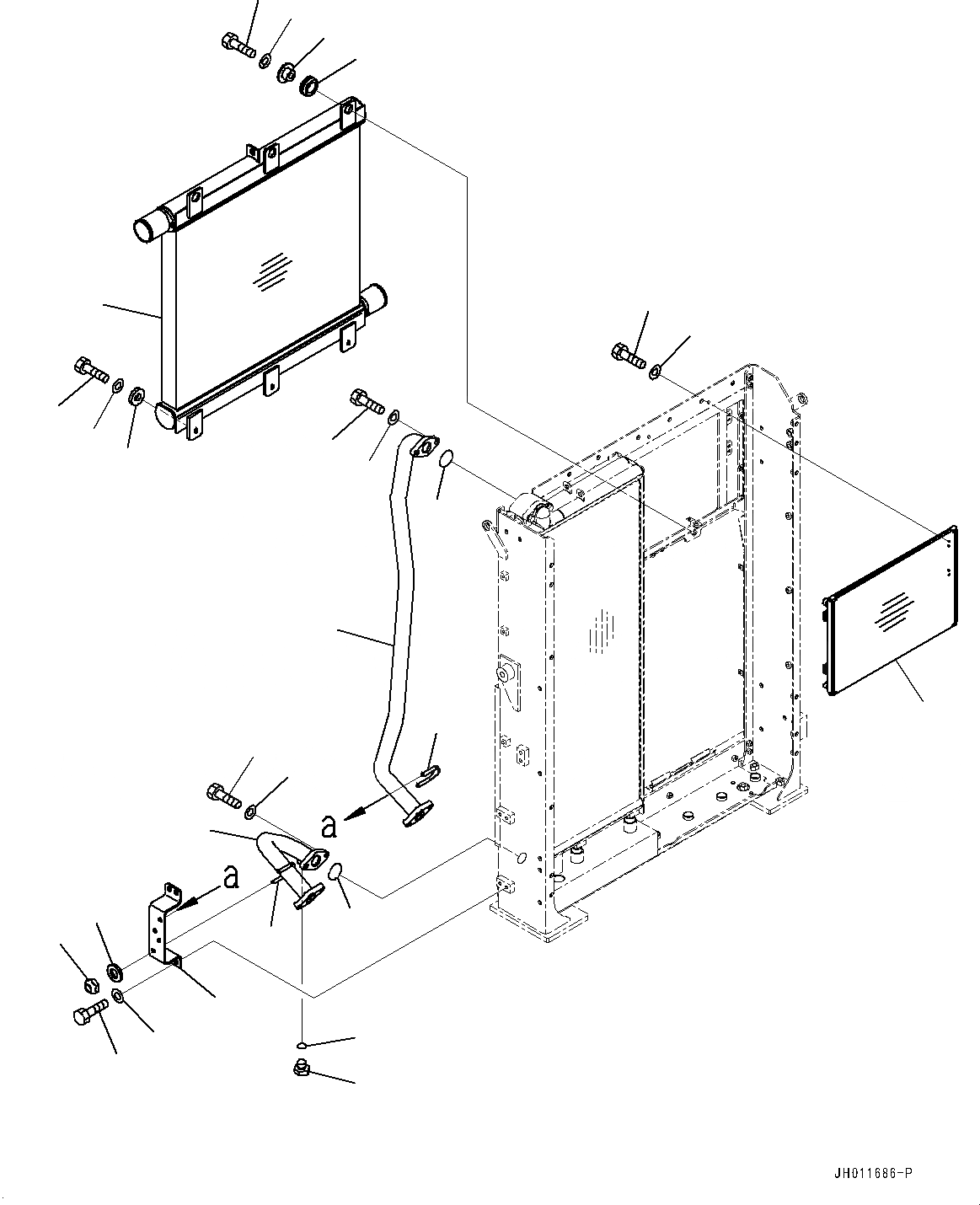 a

a

JH011686-P