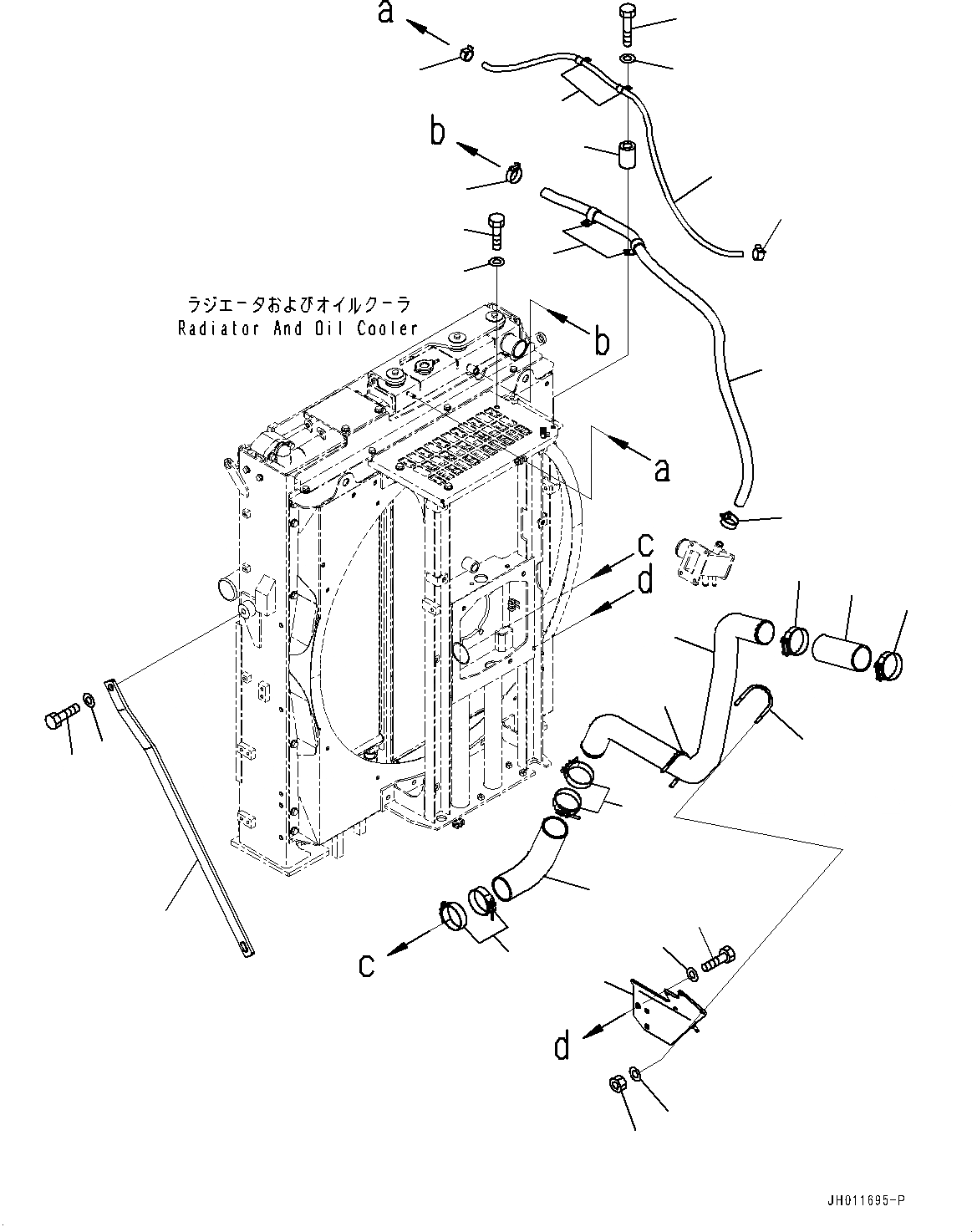 a

b

ラジエータおよびオイルクーラ
Radiator And Oil Cooler

b

a

c

d

c

d

JH011695-P