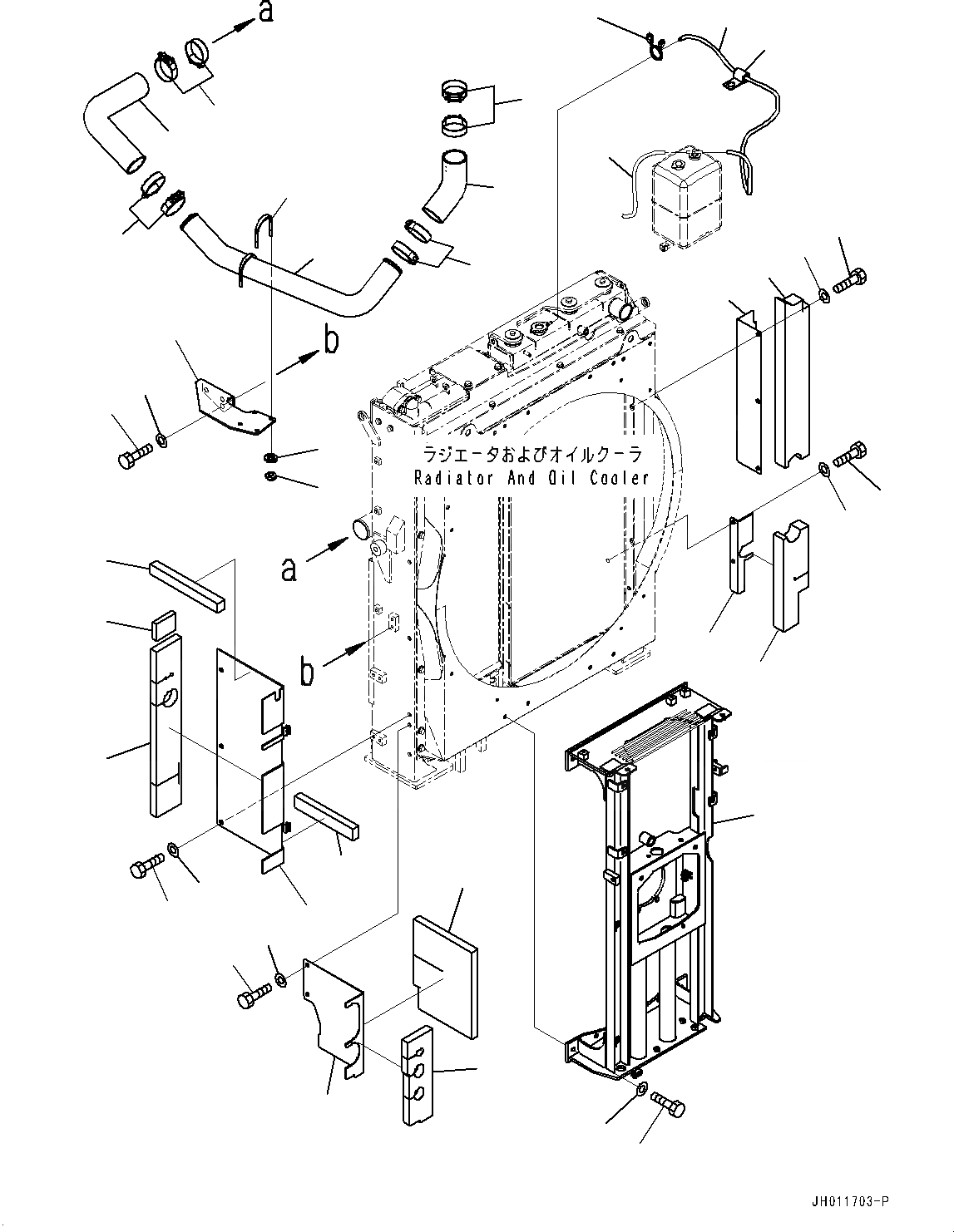 a

b

ラジエータおよびオイルクーラ
Radiator And Oil Cooler

a

b

JH011703-P