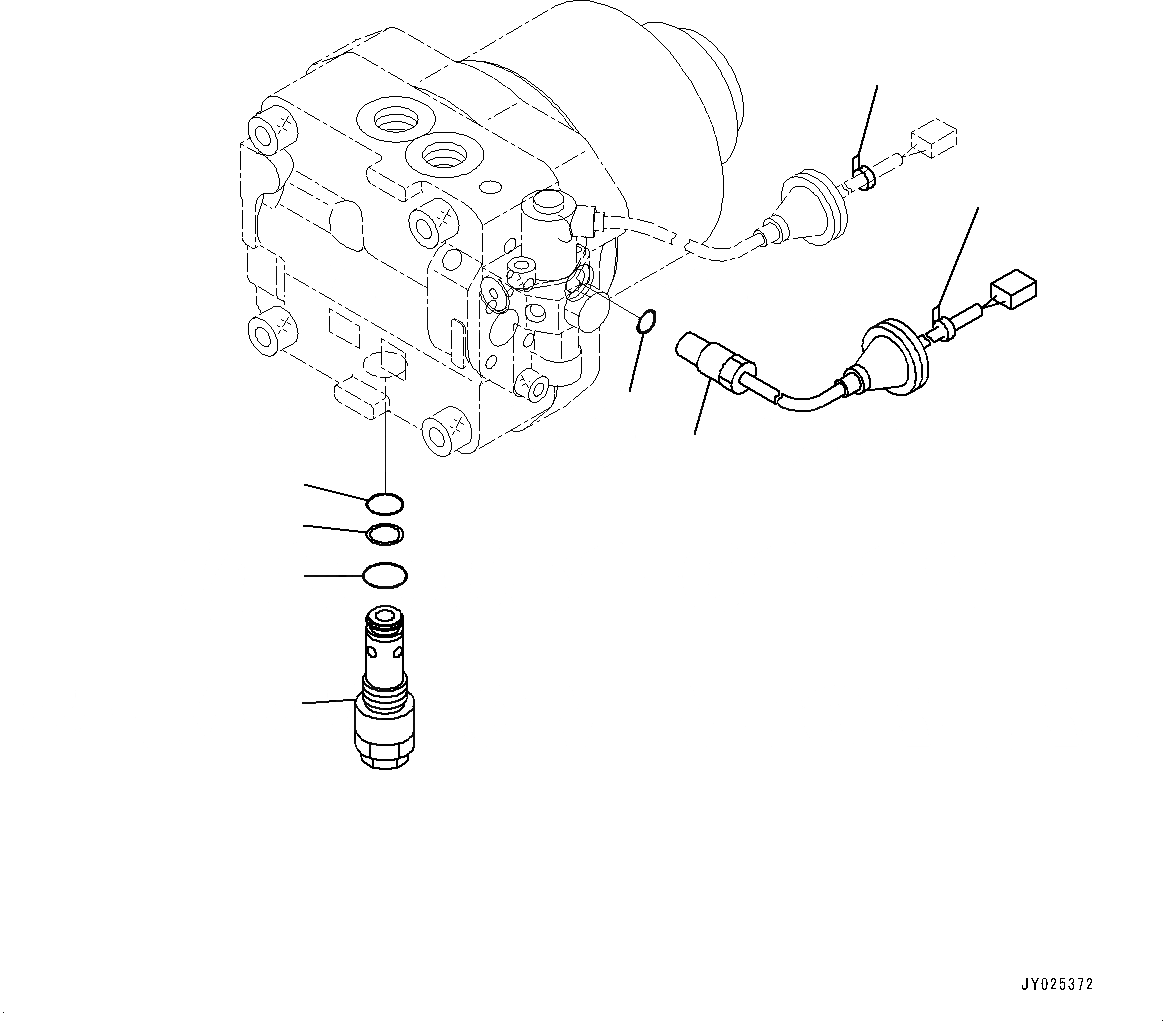 JY025372