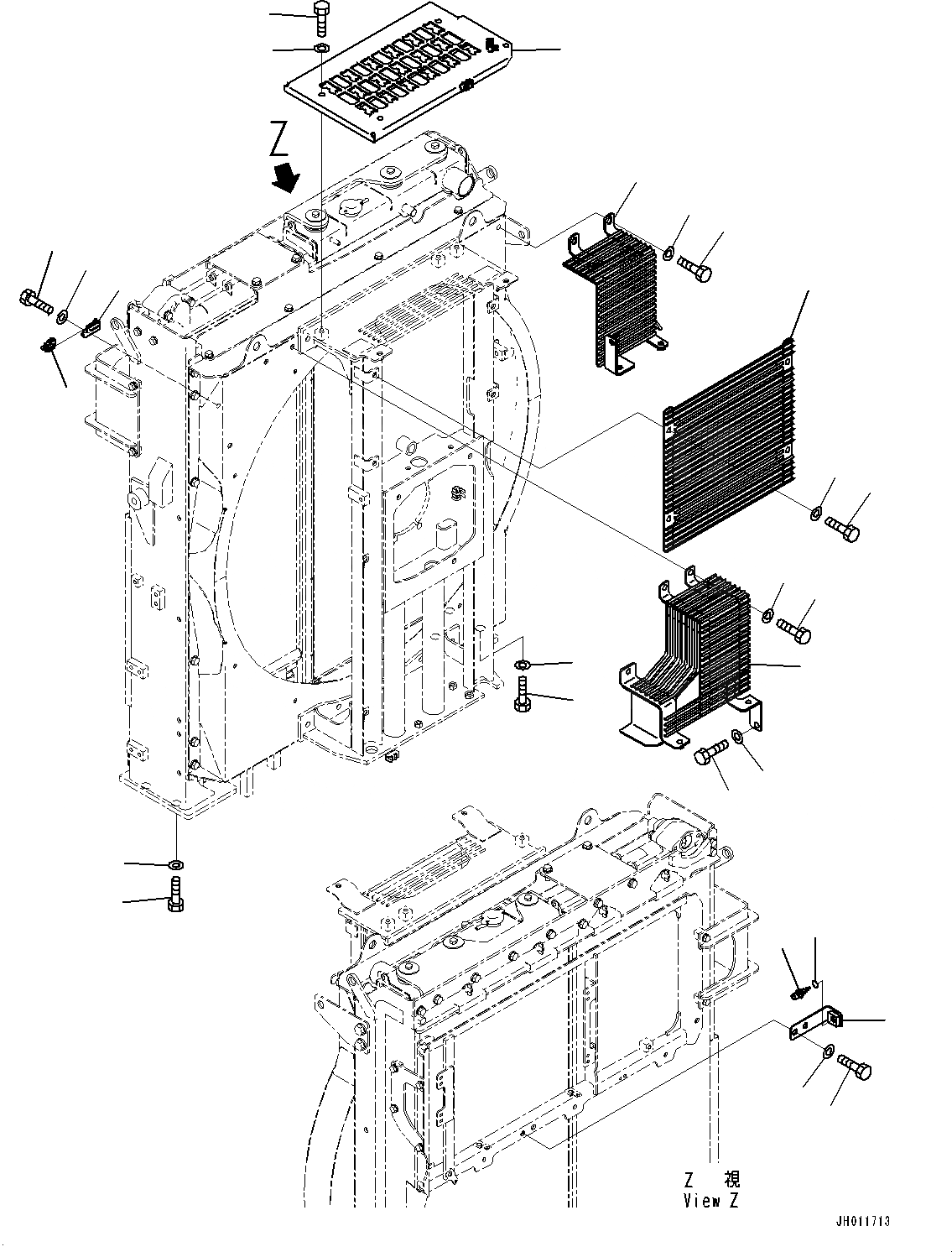 Z

Z 視
View Z

JH011713