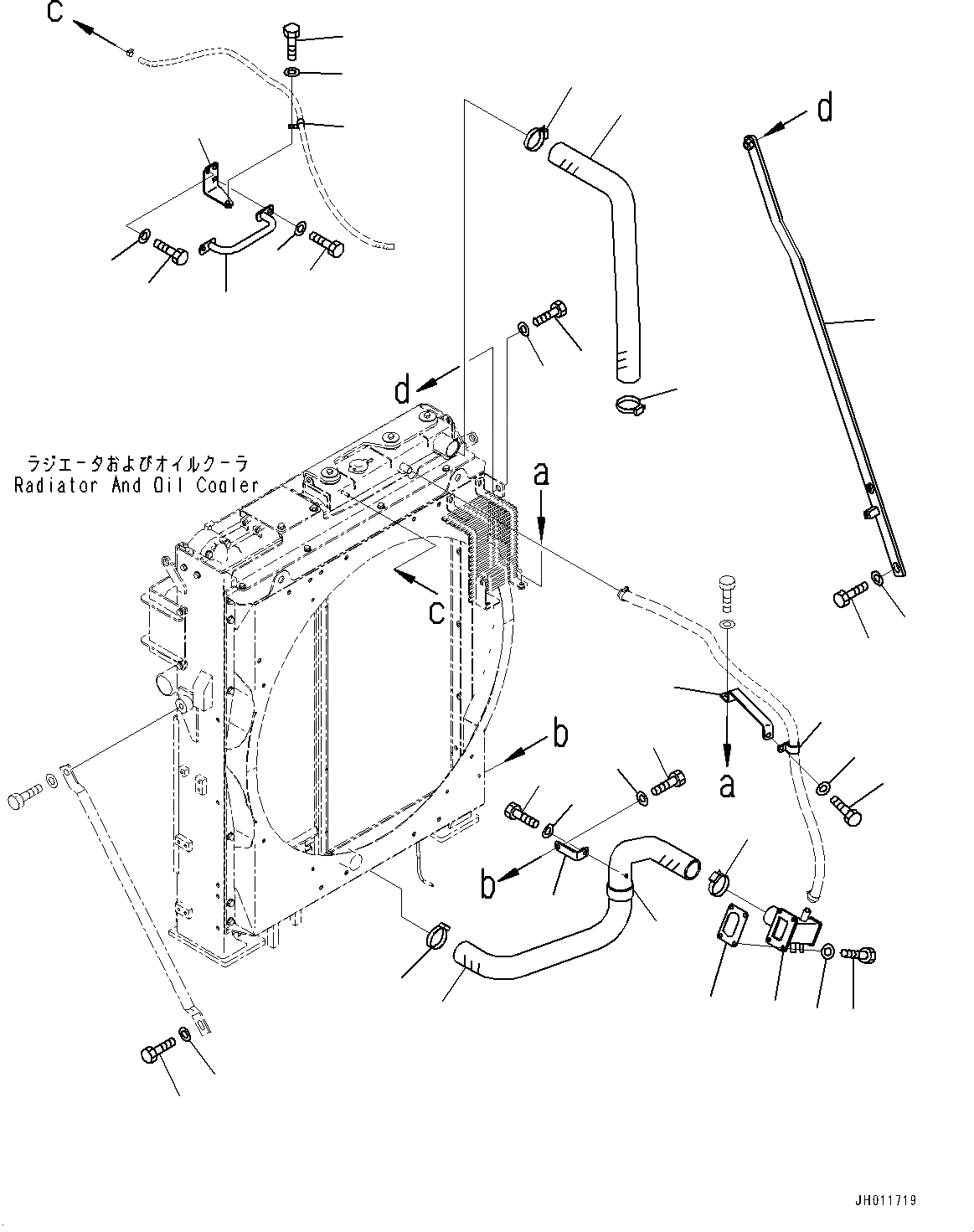 c

d

d

ラジエータおよびオイルクーラ
Radiator And Oil Cooler

a

c

b

a

b

JH011719