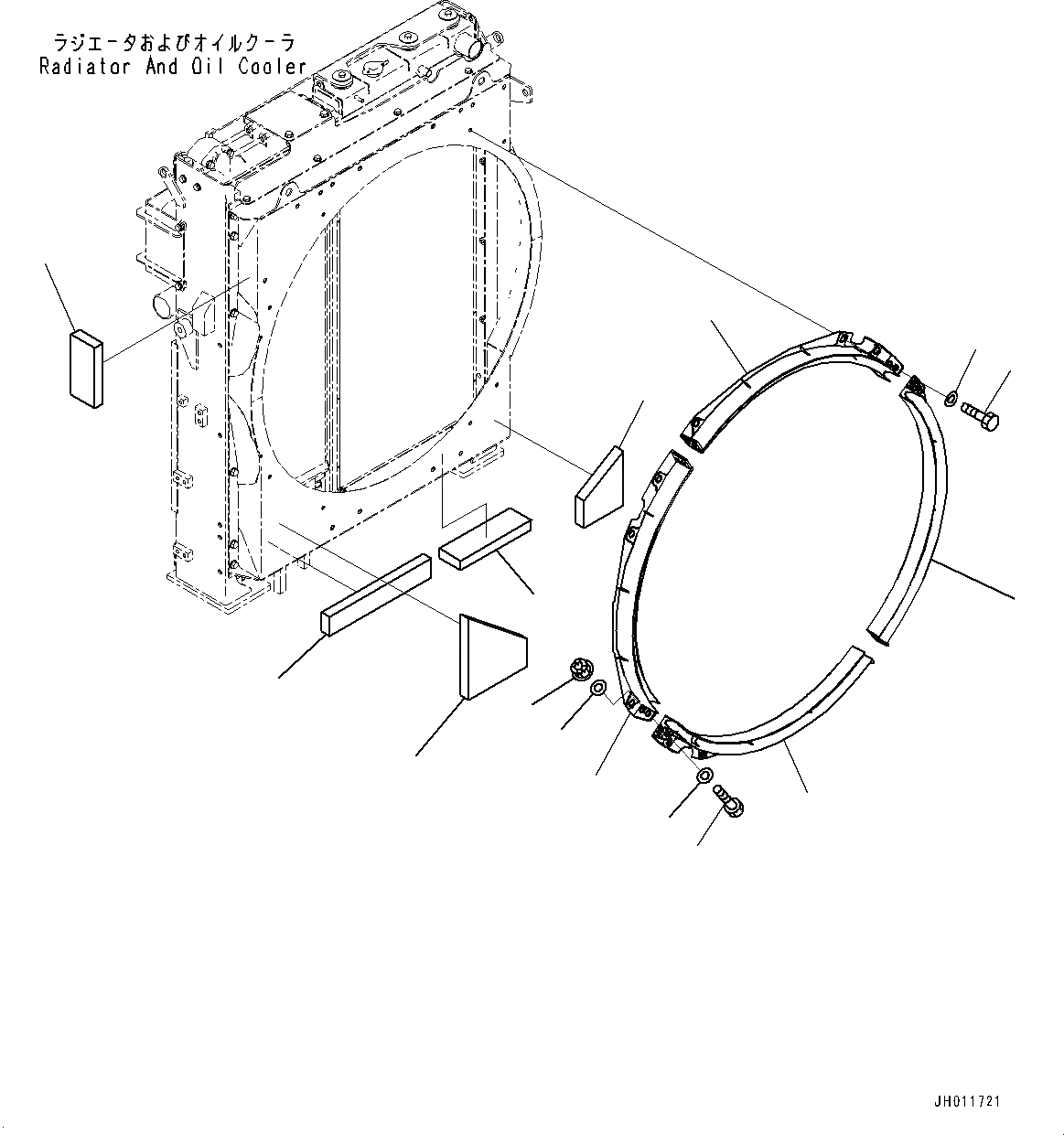 ラジエータおよびオイルクーラ
Radiator And Oil Cooler

JH011721