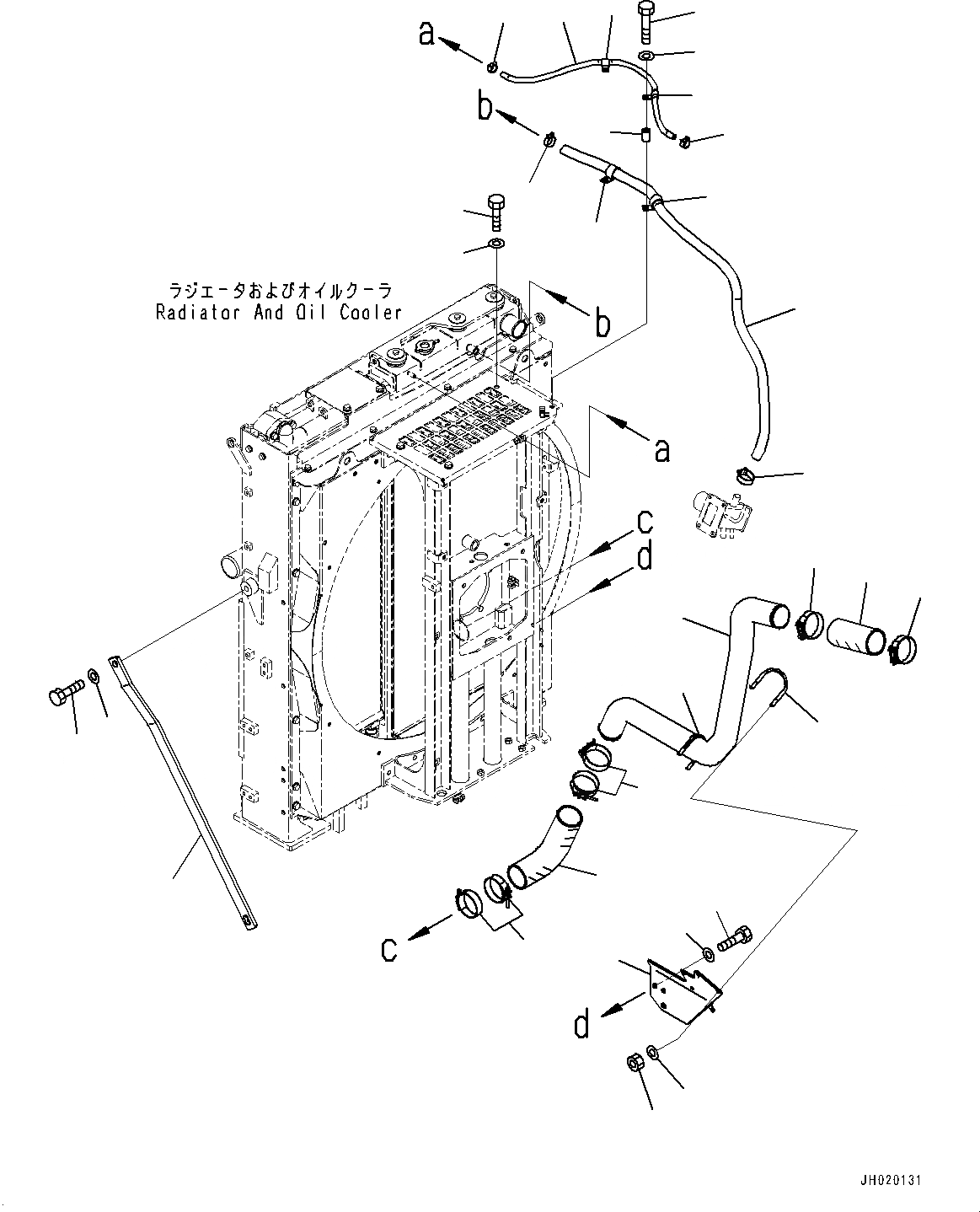 a

b

ラジエータおよびオイルクーラ
Radiator And Oil Cooler

b

a

c

d

c

d

JH020131