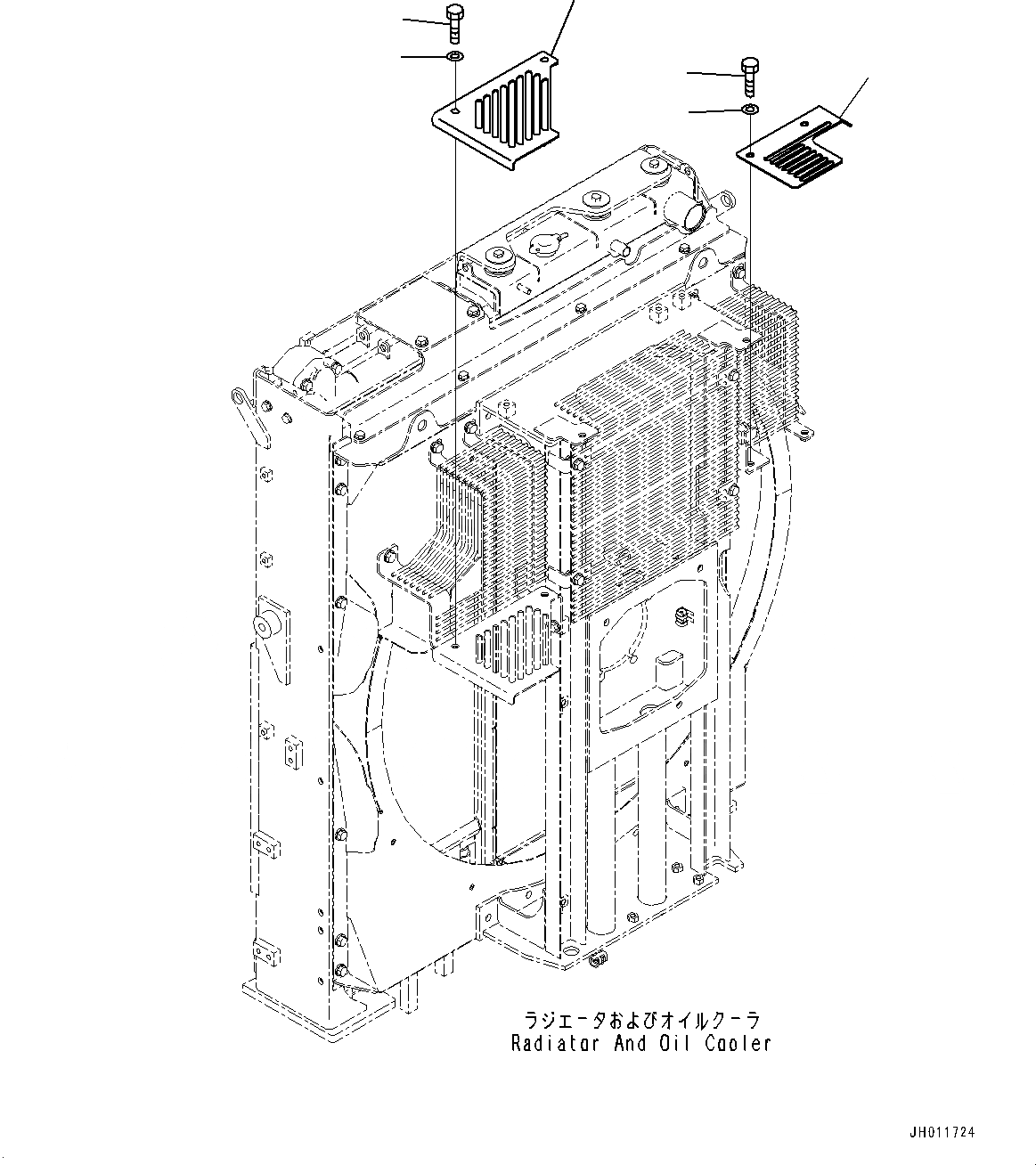 ラジエータおよびオイルクーラ
Radiator And Oil Cooler

JH011724