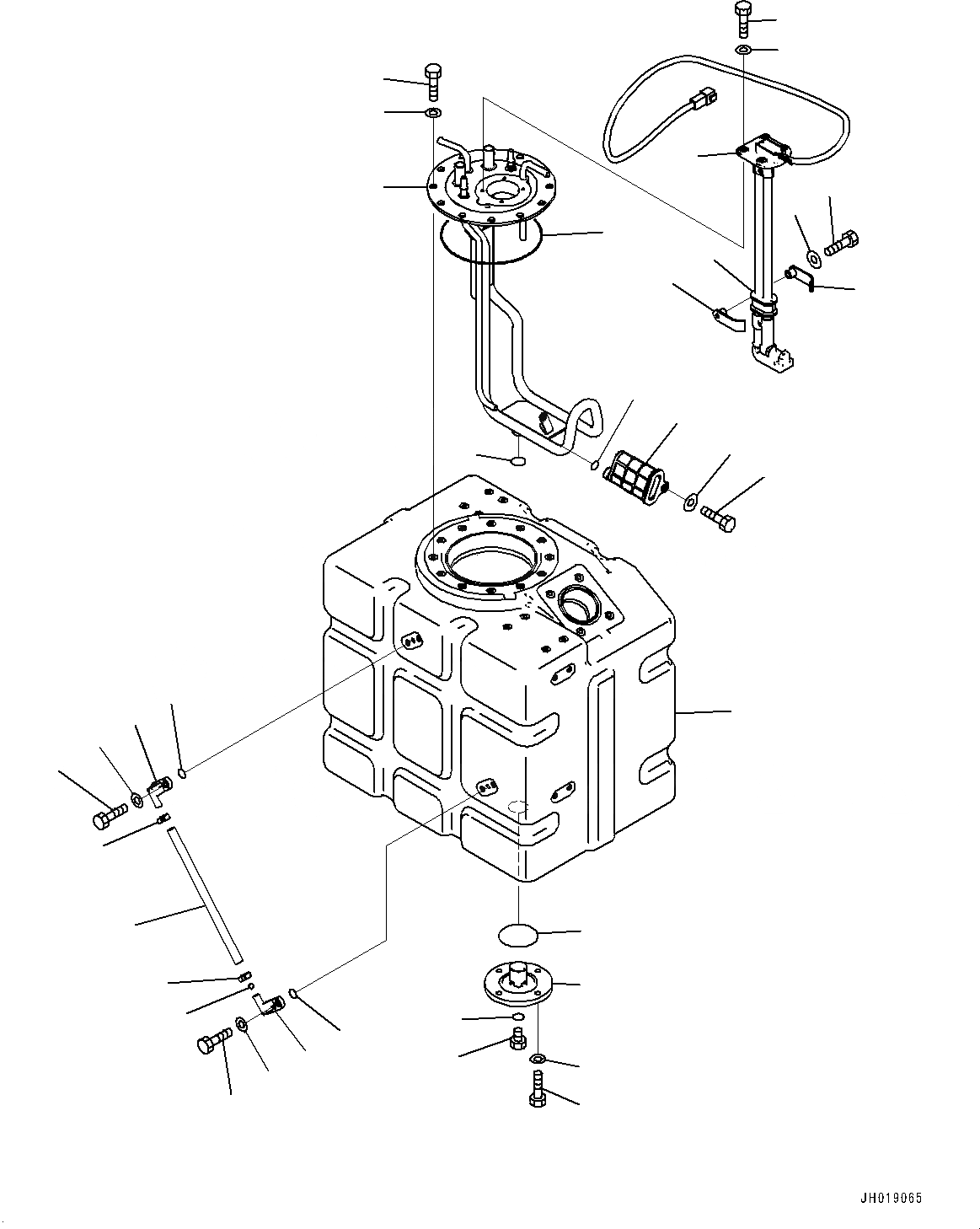 JH019065