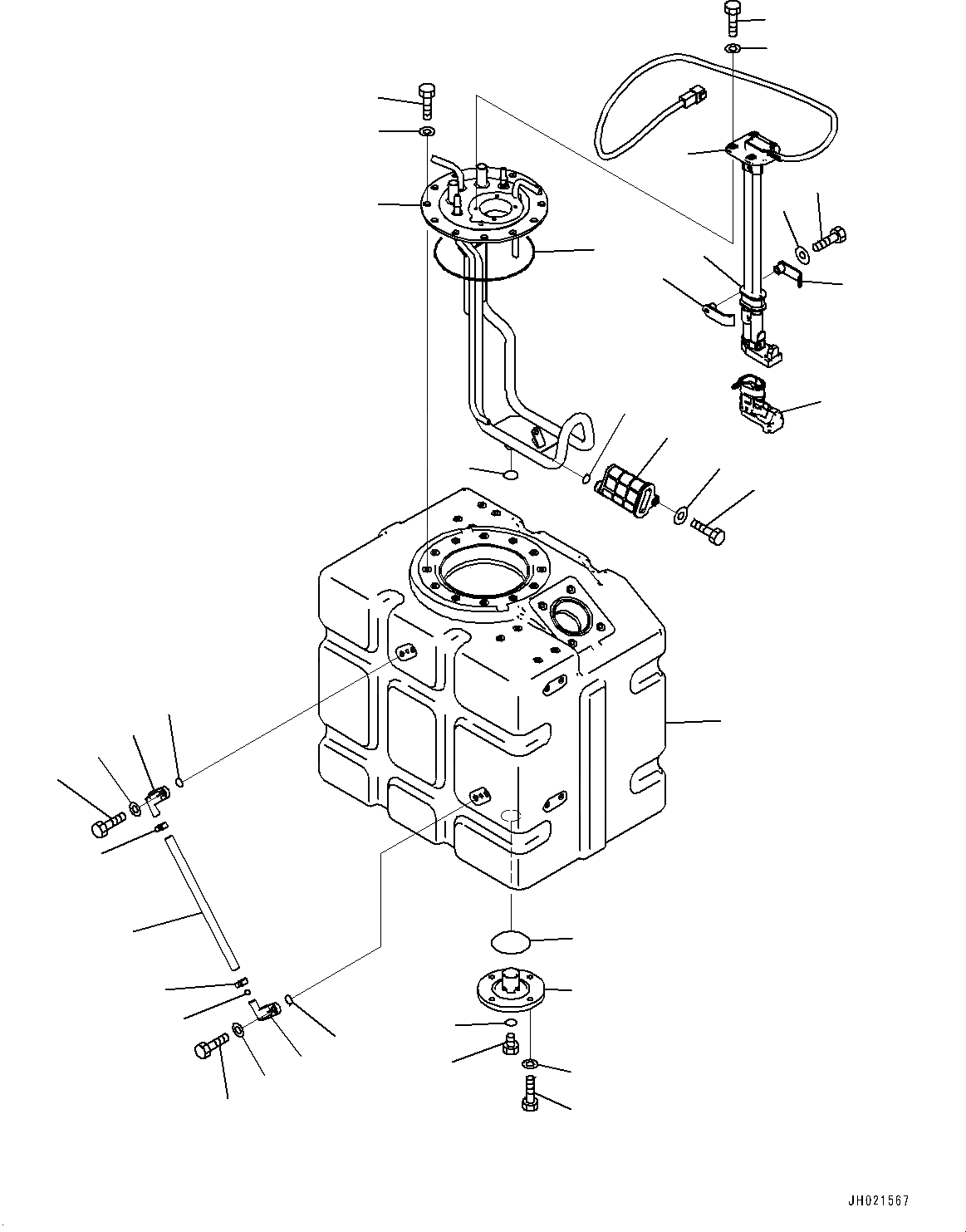 JH021567