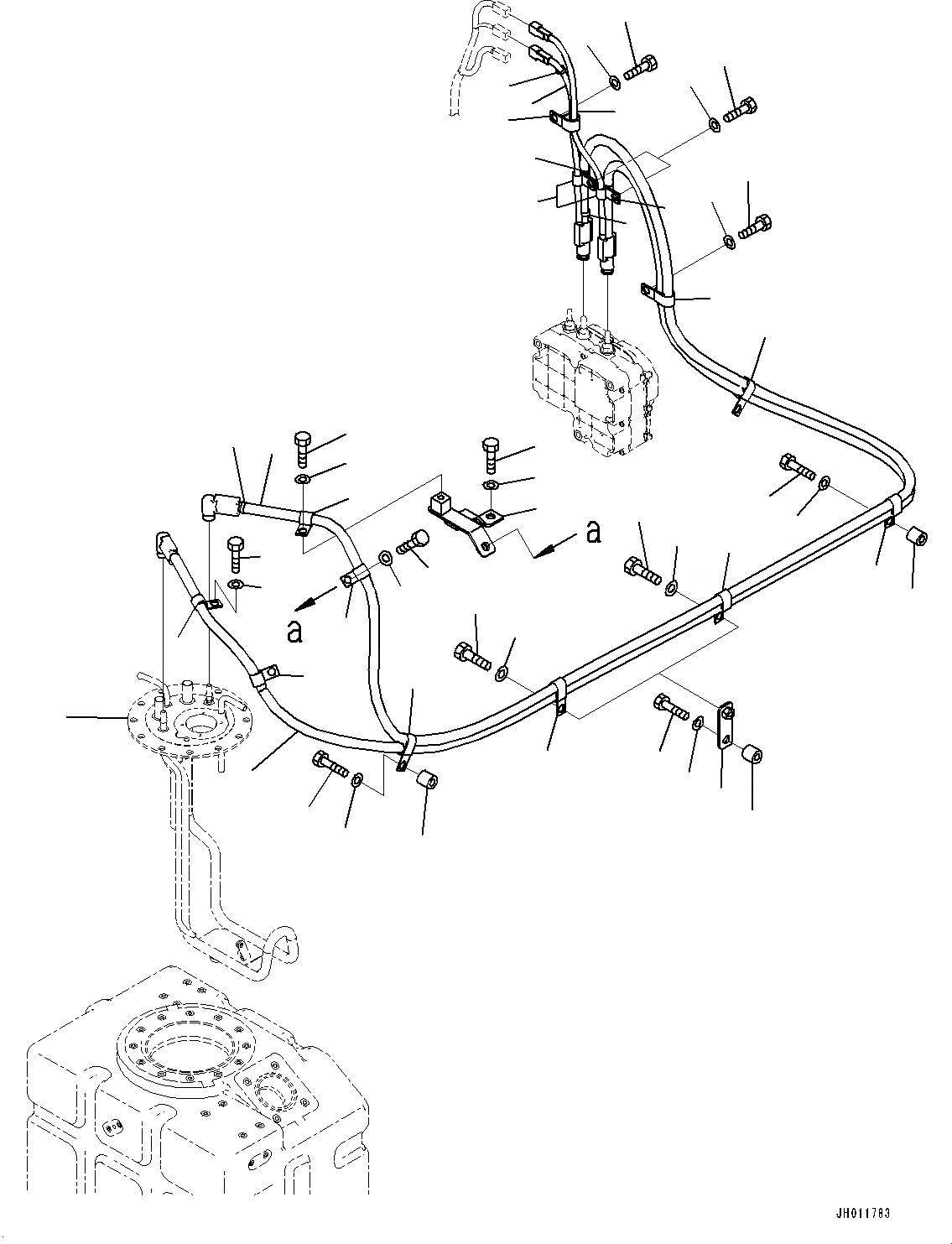 a

a

JH011783