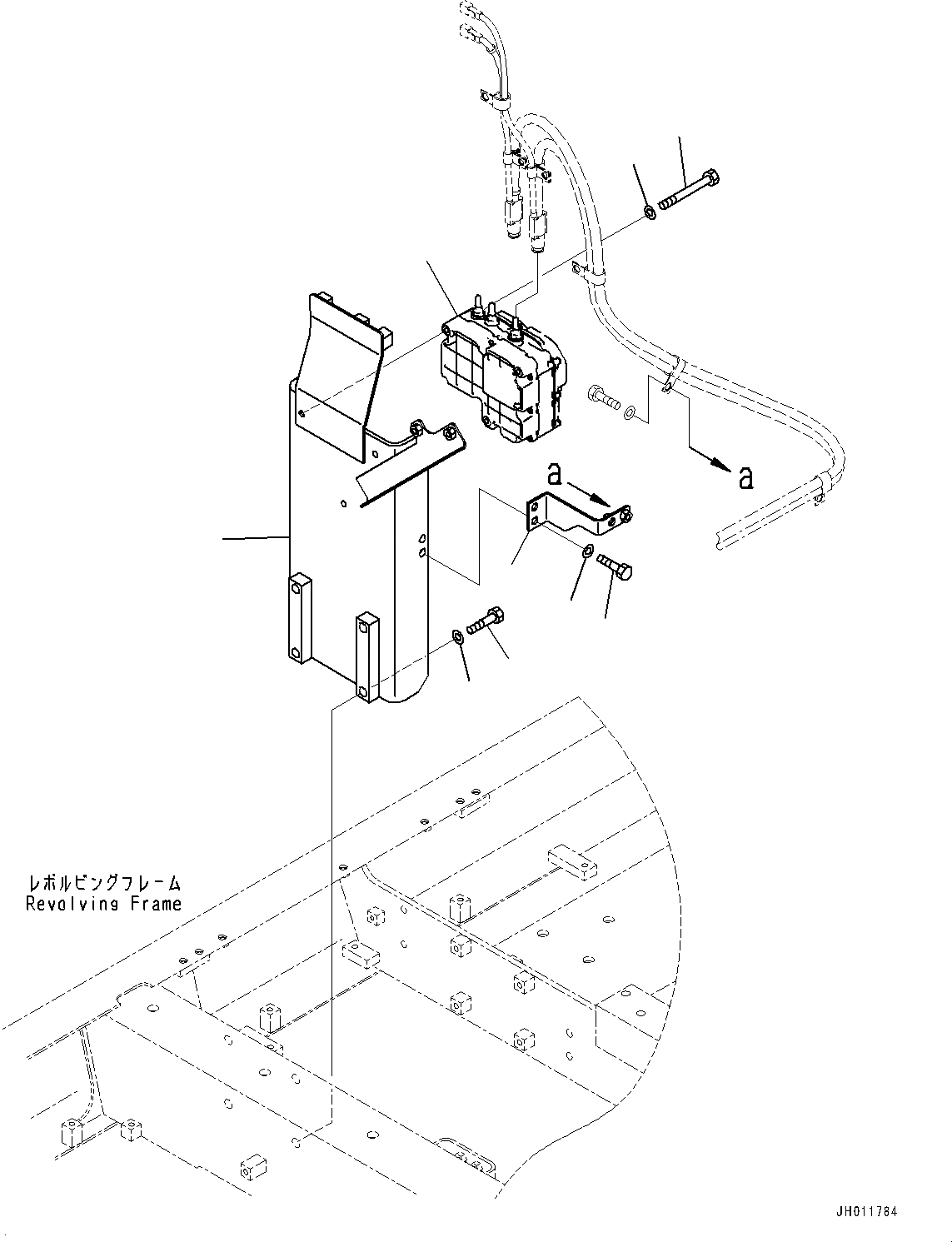 a

a

レボルビングフレーム
Revolving Frame

JH011784