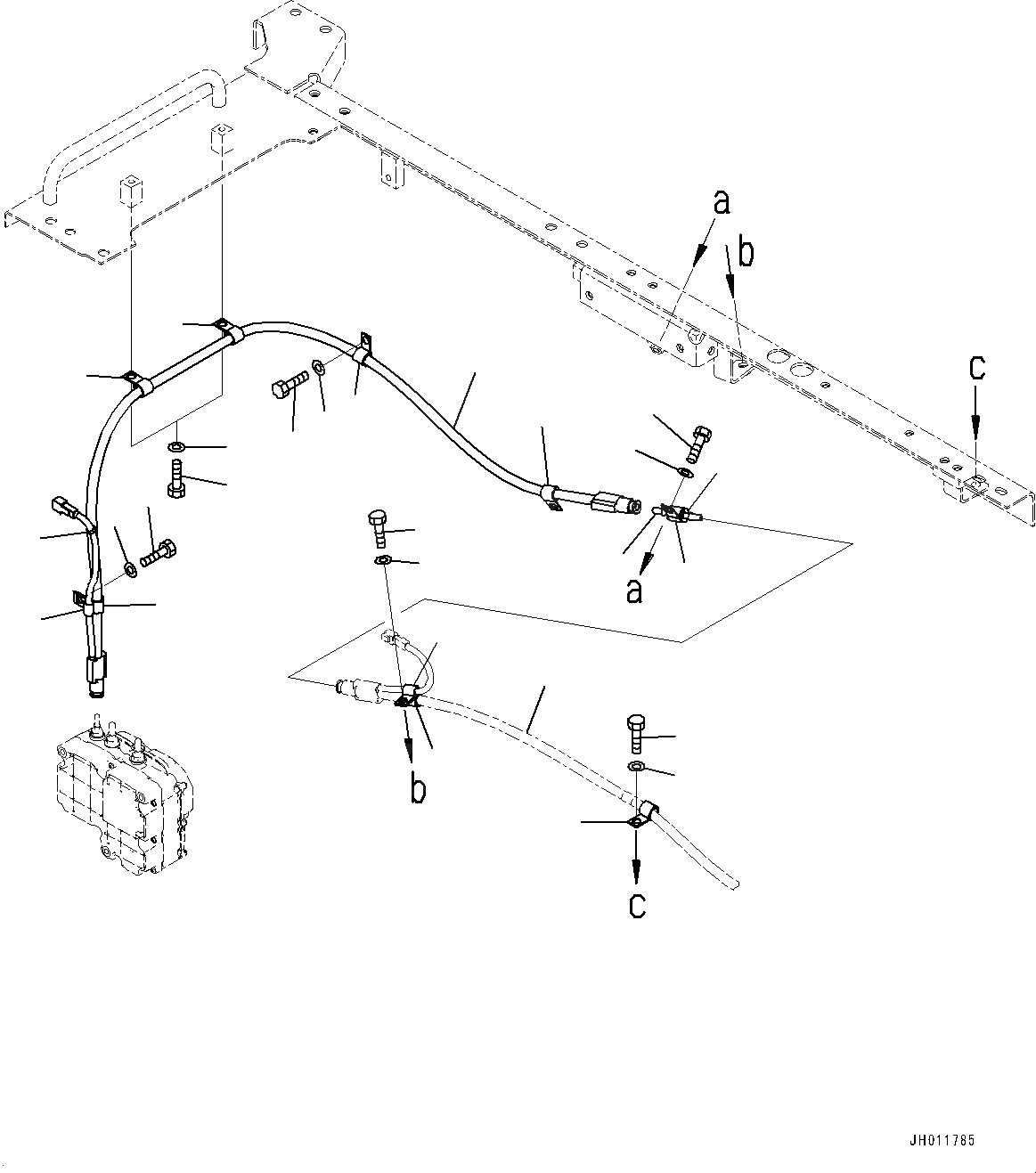 a
b
c
a
b
c
JH011785