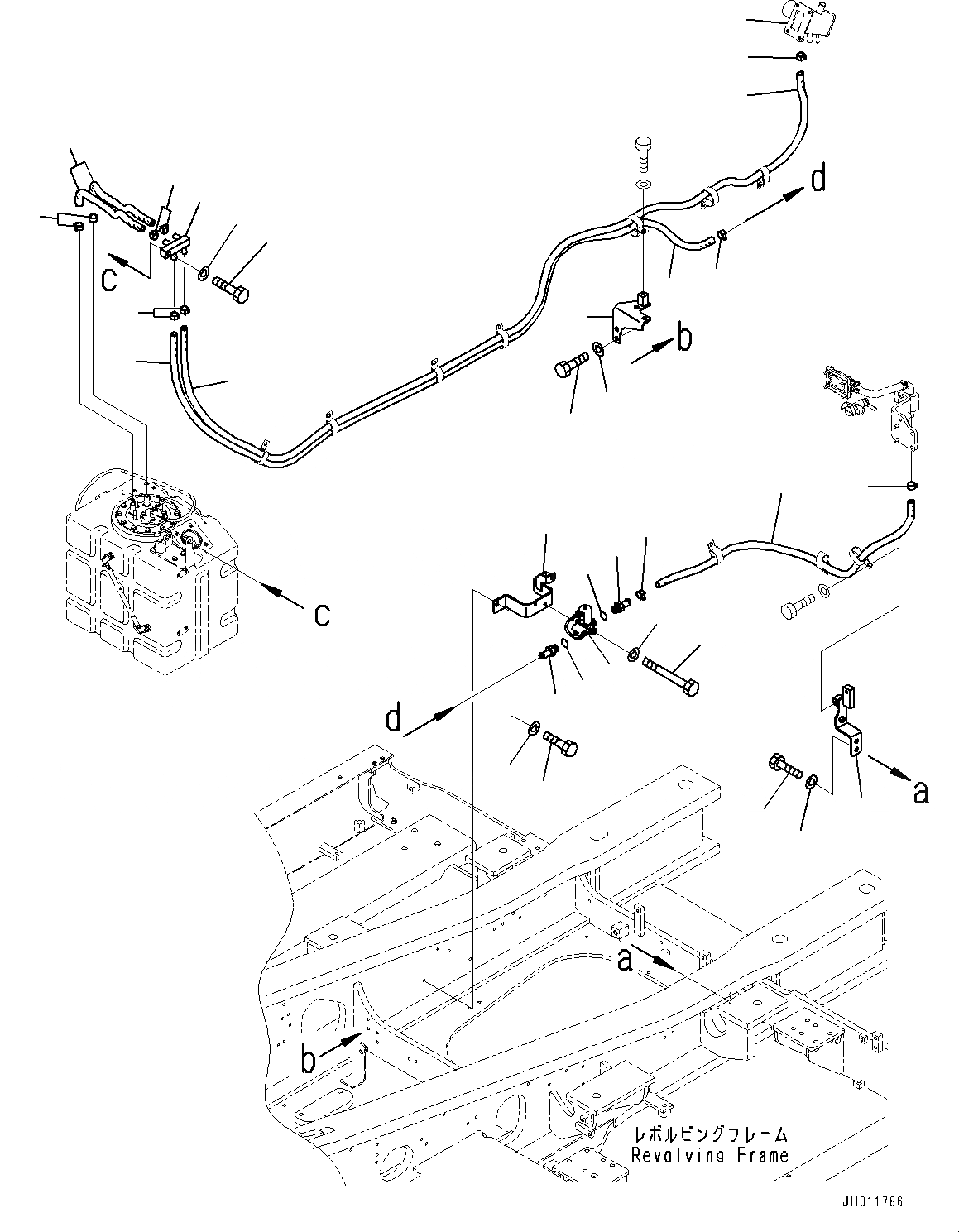 d
c
b
c
d
a
a
b
レボルビングフレーム
Revolving Frame
JH011786