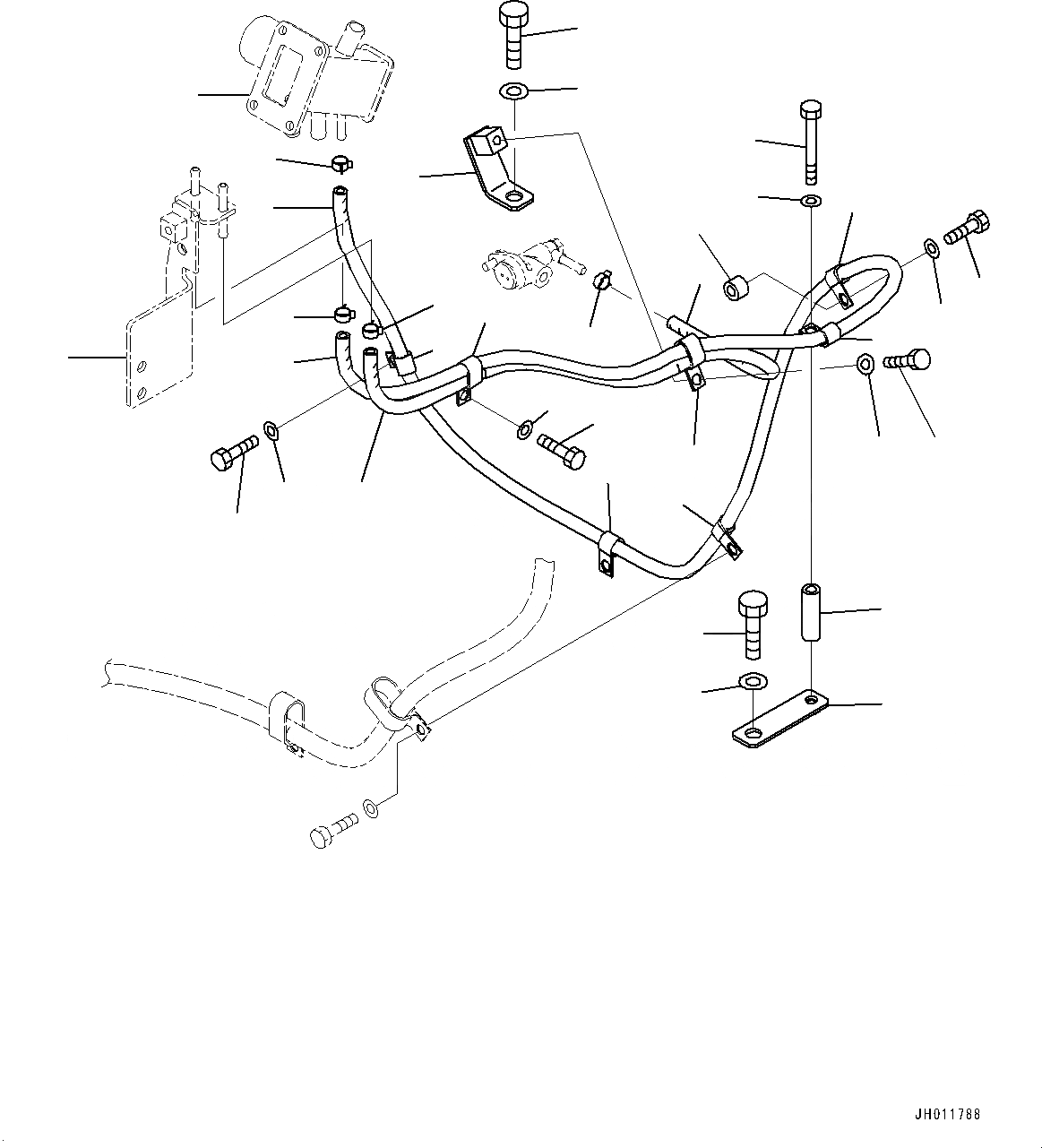 JH011788