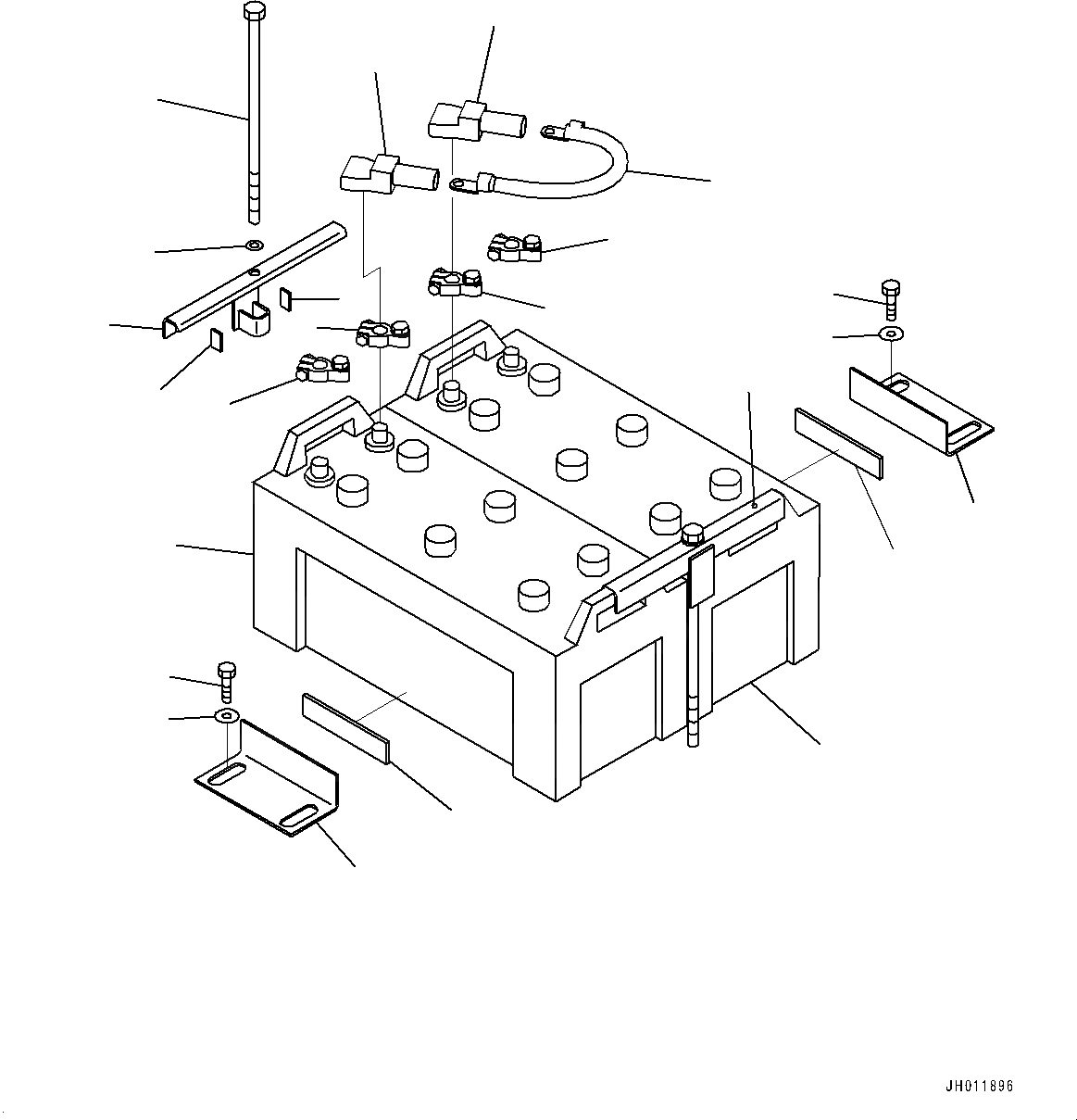 JH011896