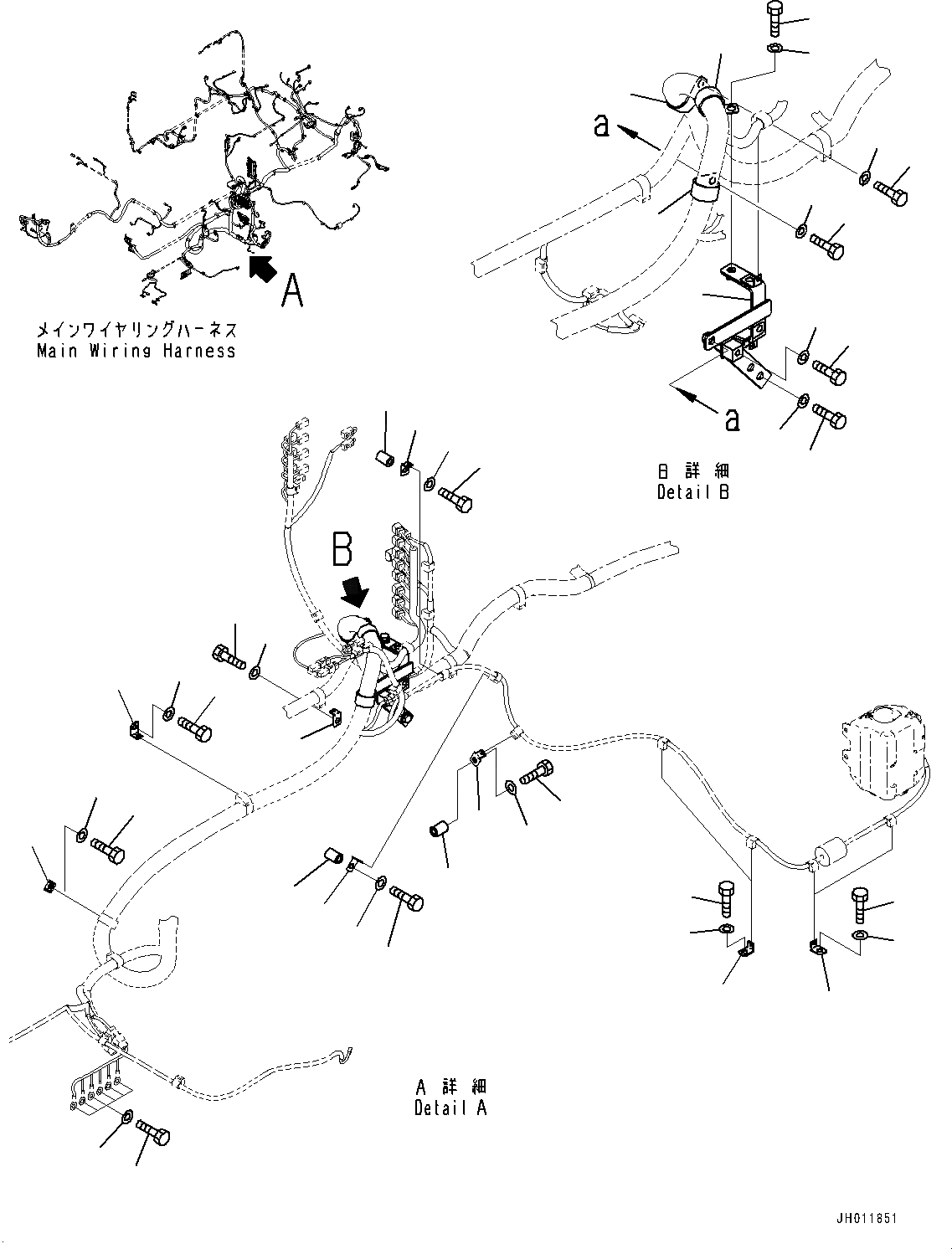 A

メインワイヤリングハーネス
Main Wiring Harness

a

a

B 詳 細
Detail B

B

A 詳 細
Detail A

JH011851