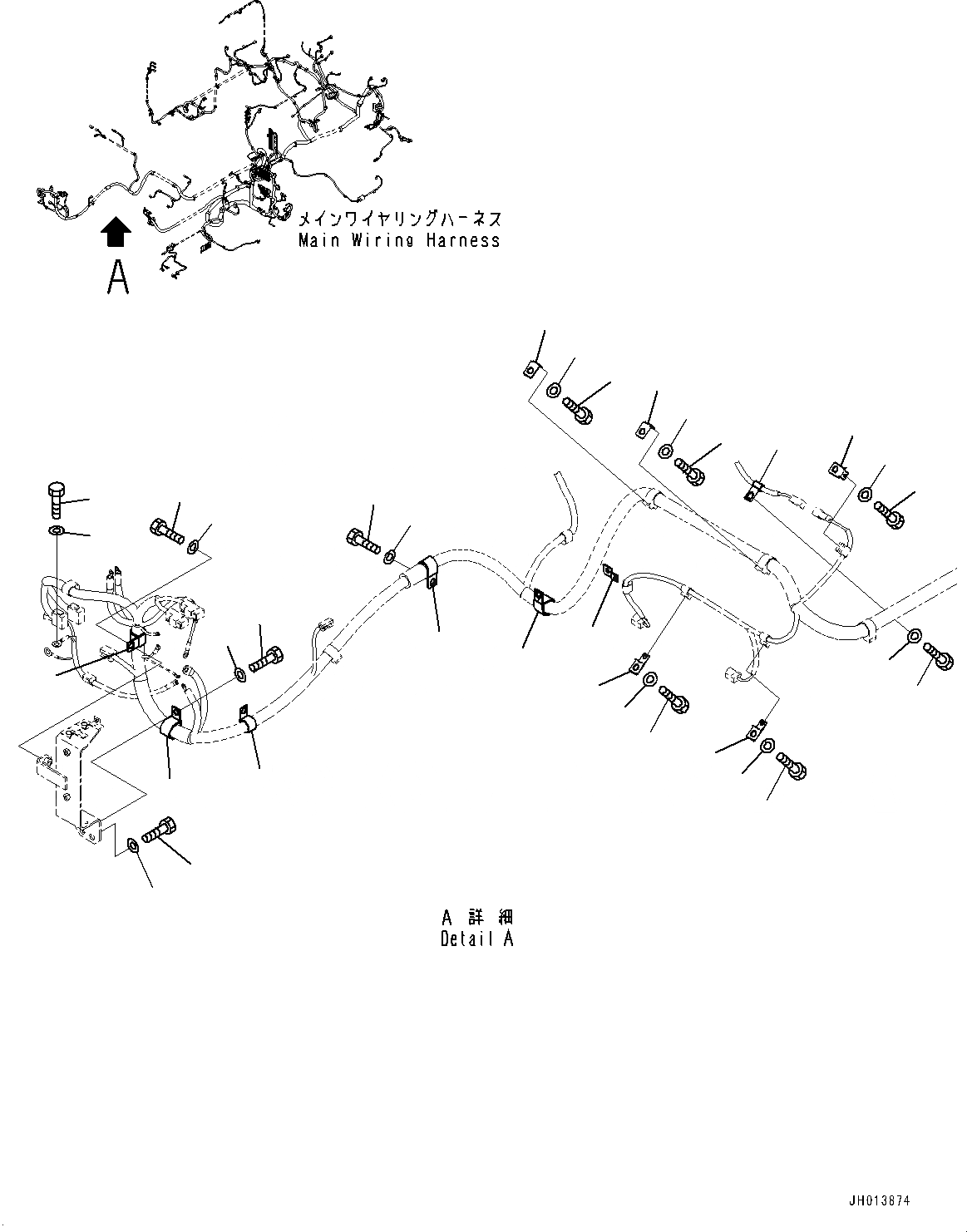 メインワイヤリングハーネス
Main Wiring Harness

A

A 詳 細
Detail A

JH013874