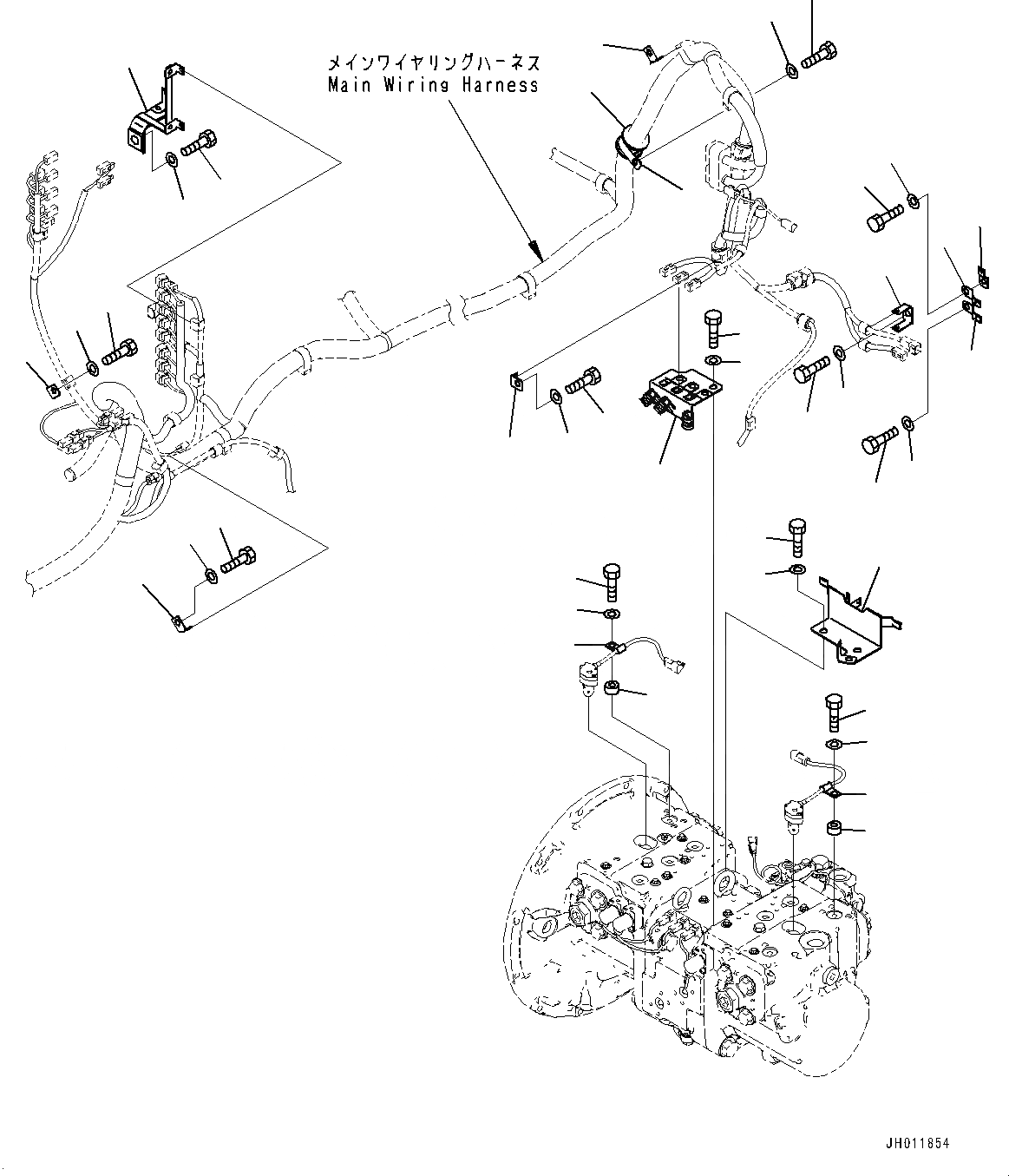 メインワイヤリングハーネス
Main Wiring Harness

JH011854