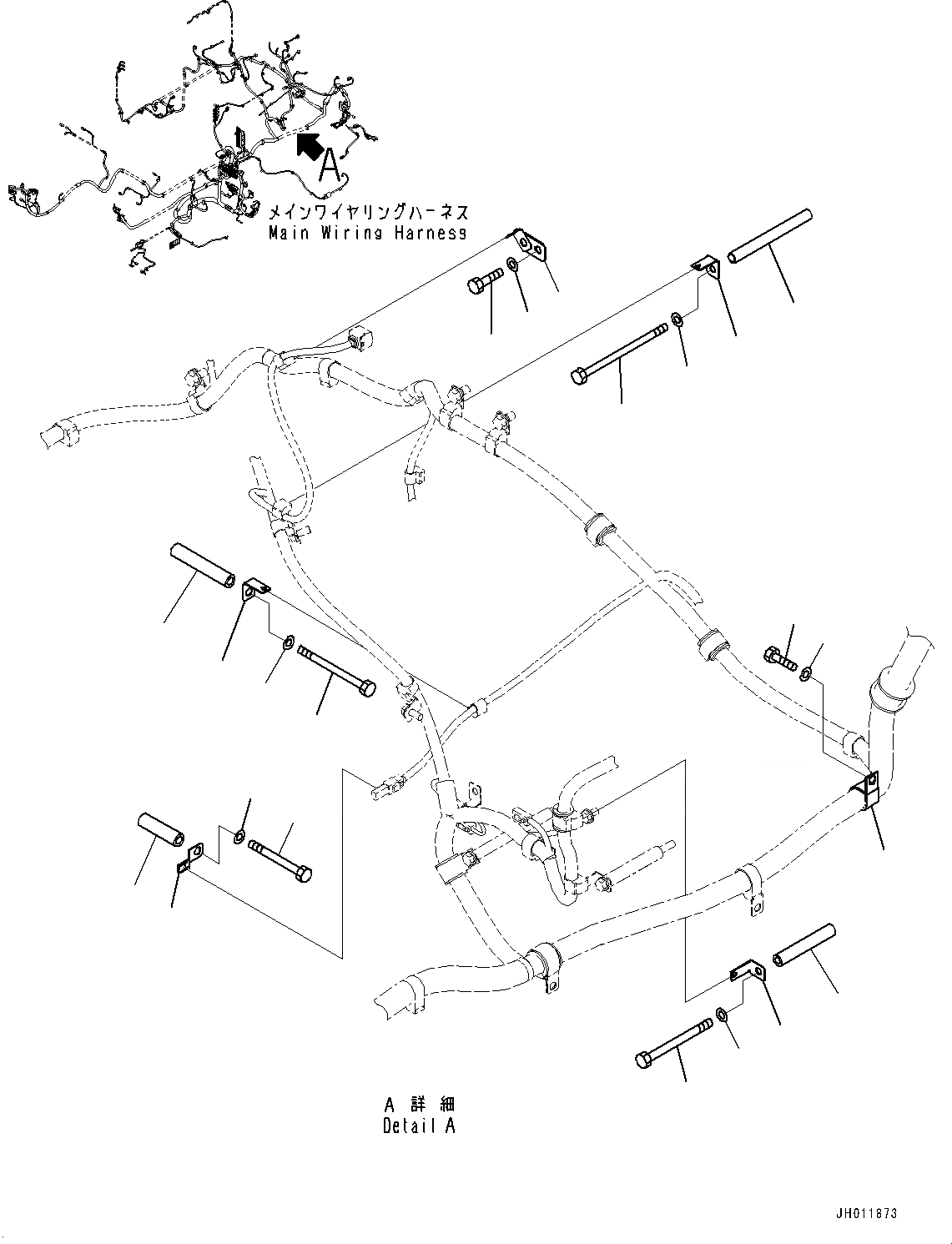 A

メインワイヤリングハーネス
Main Wiring Harness

A 詳 細
Detail A

JH011873