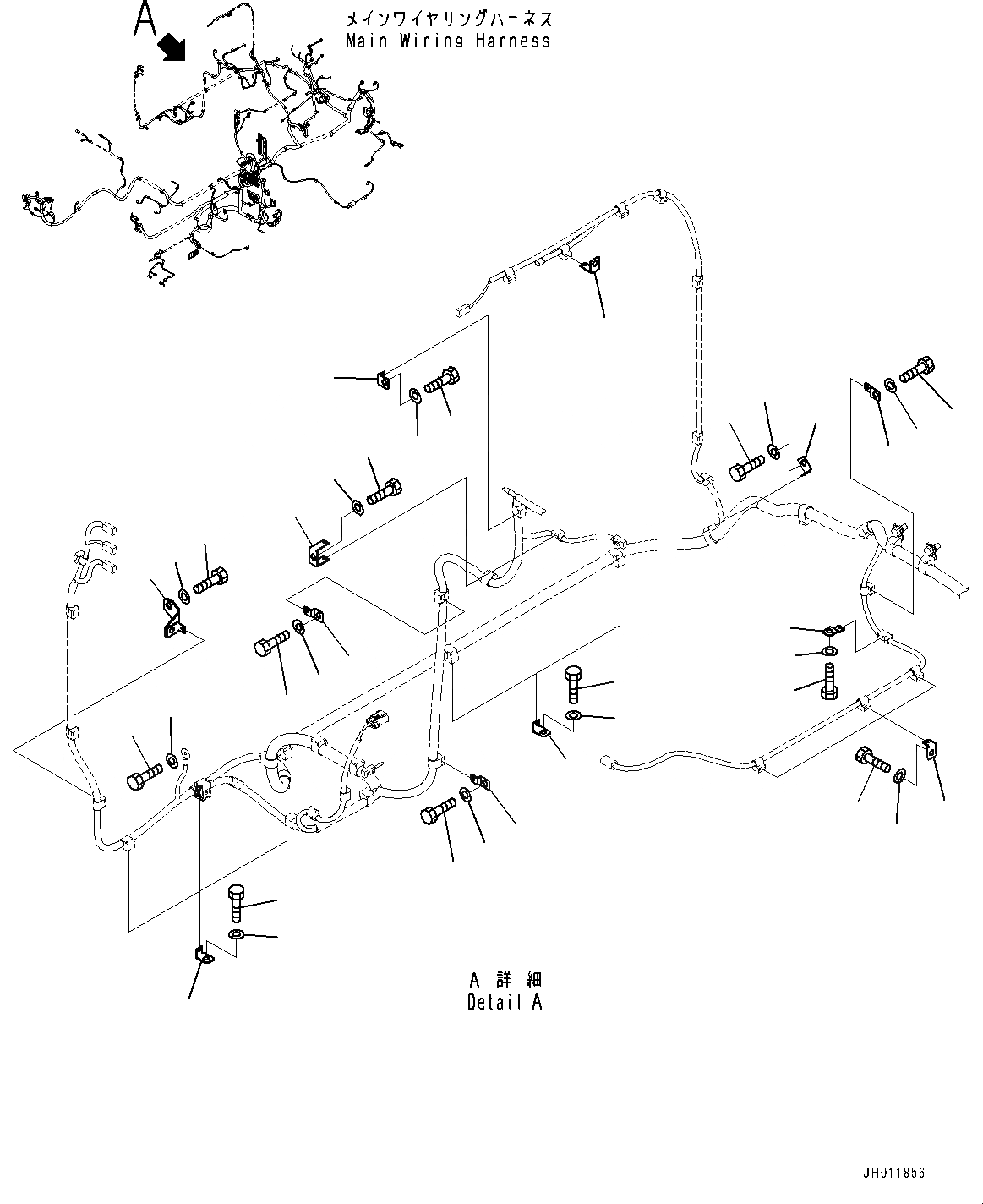 A

メインワイヤリングハーネス
Main Wiring Harness

A 詳 細
Detail A

JH011856